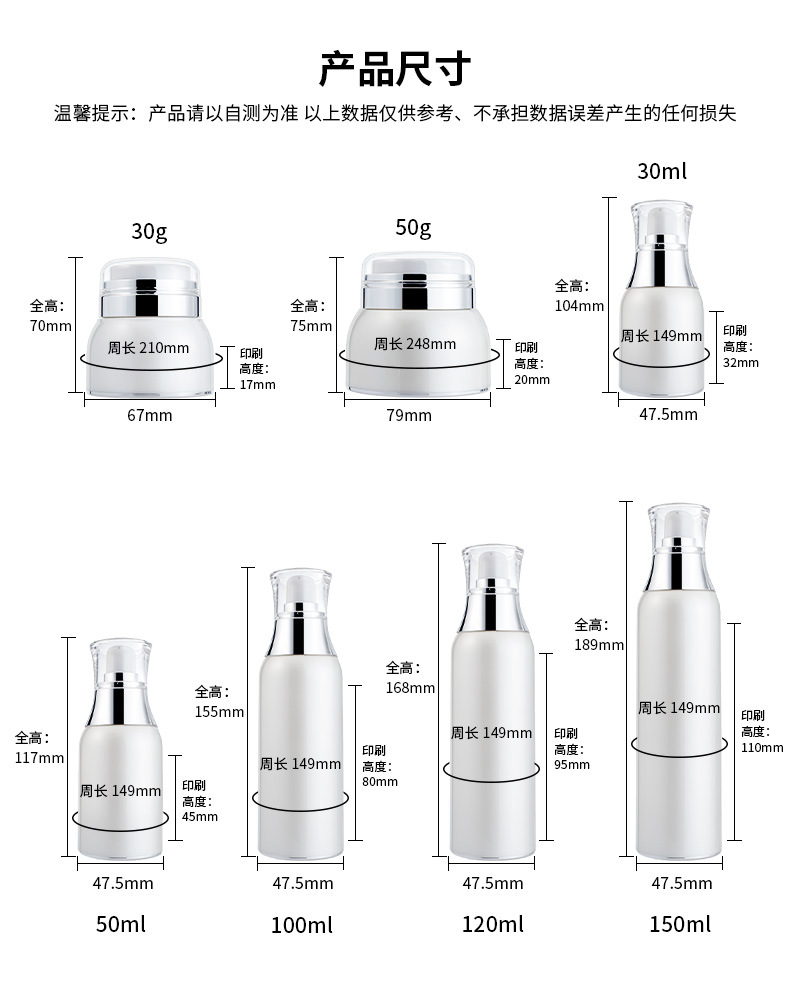 产品尺寸

温馨提示：产品请以自测为准 以上数据仅供参考、不承担数据误差产生的任何损失

30g

全高：70mm

周长 210mm

印刷高度：17mm

67mm

50g

全高：75mm

周长 248mm

印刷高度：20mm

79mm

30ml

全高：104mm

周长 149mm

印刷高度：32mm

47.5mm

全高：117mm

周长 149mm

印刷高度：45mm

47.5mm

50ml

全高：155mm

周长 149mm

印刷高度：80mm

47.5mm

100ml

全高：168mm

周长 149mm

印刷高度：95mm

47.5mm

120ml

全高：189mm

周长 149mm

印刷高度：110mm

47.5mm

150ml