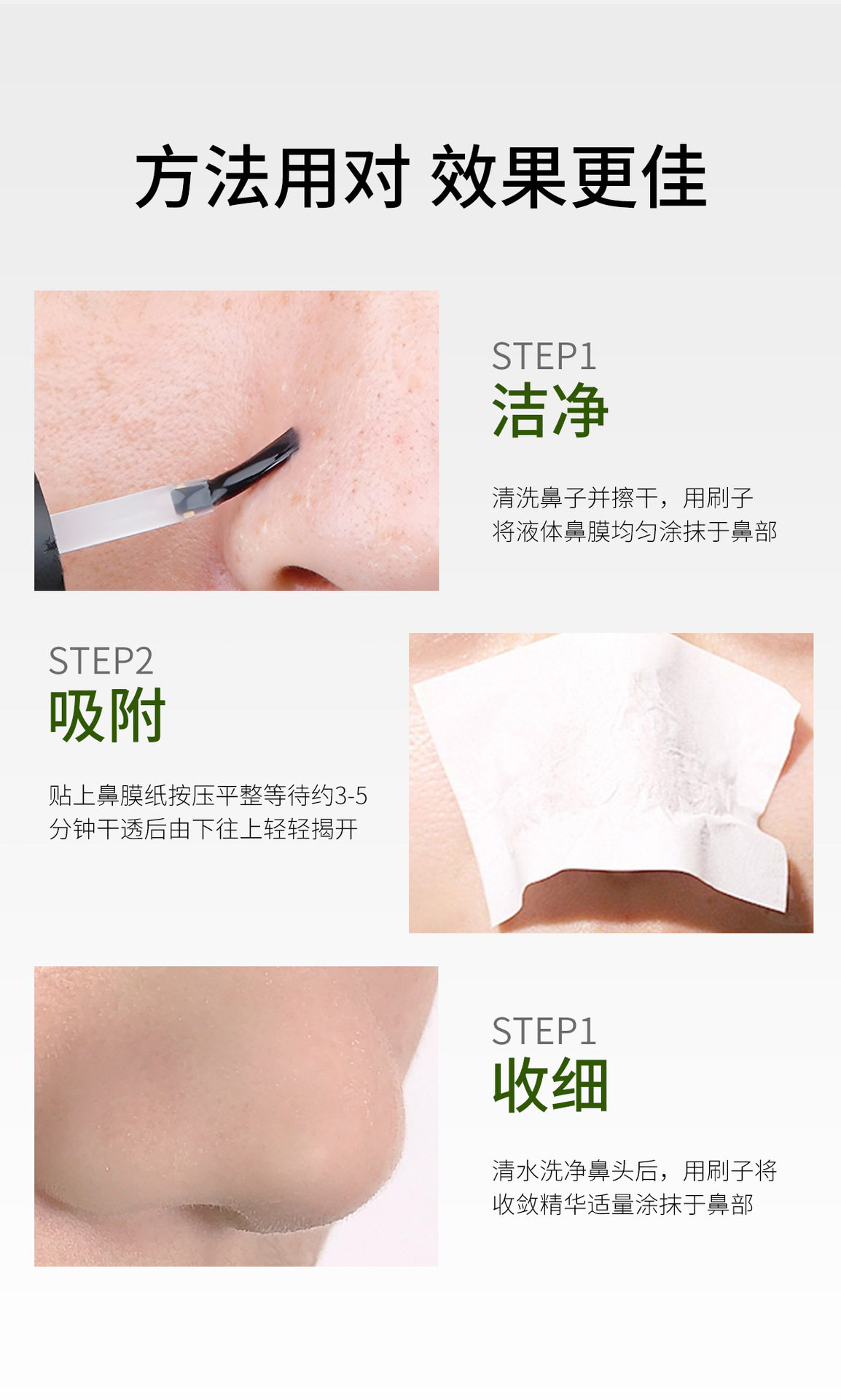 方法用对 效果更佳

STEP1
洁净

清洗鼻子并擦干，用刷子将液体鼻膜均匀涂抹于鼻部

STEP2
吸附

贴上鼻膜纸按压平整等待约3-5分钟干透后由下往上轻轻揭开

STEP1
收细

清水洗净鼻头后，用刷子将收敛精华适量涂抹于鼻部