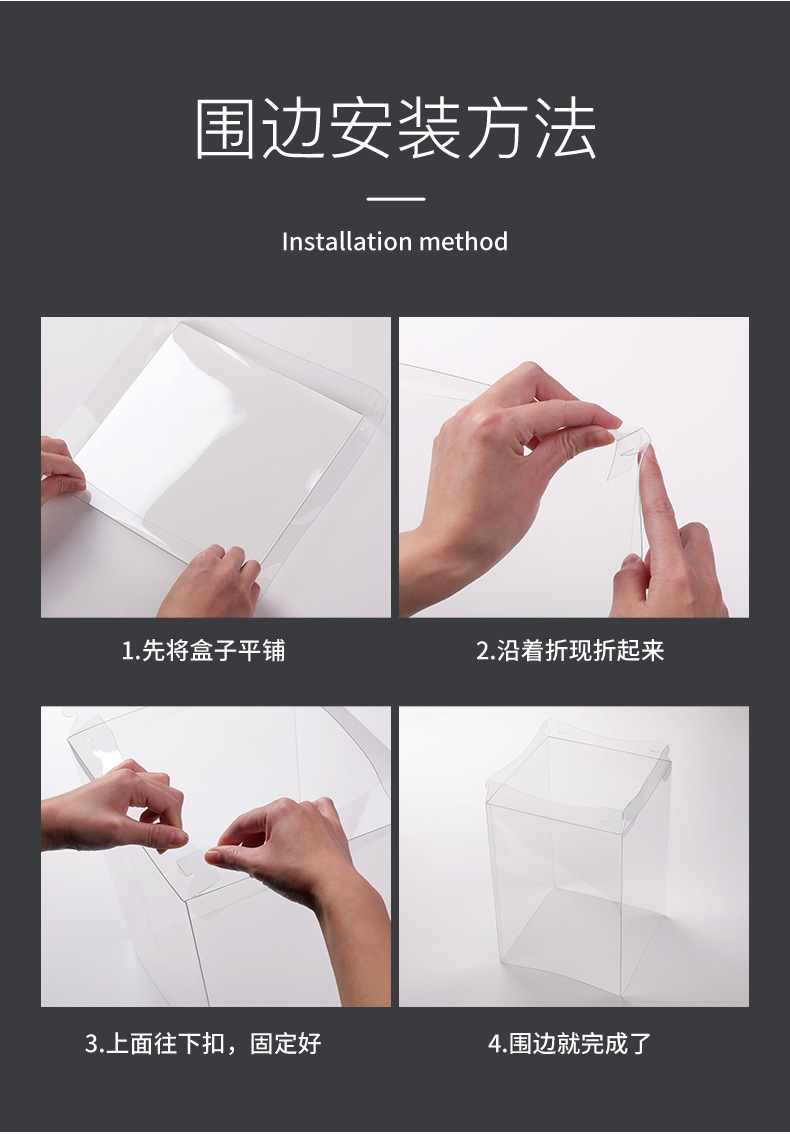 围边安装方法

Installation method

1.先将盒子平铺

2.沿着折现折起来

3.上面往下扣，固定好

4.围边就完成了