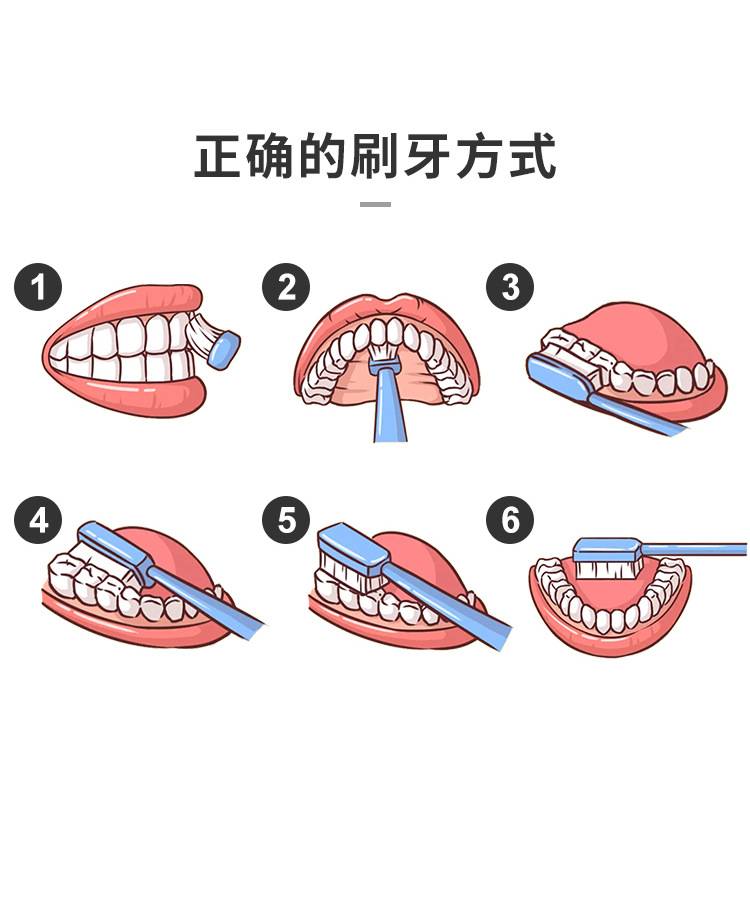 正确的刷牙方式

1

2

3

4

5

6