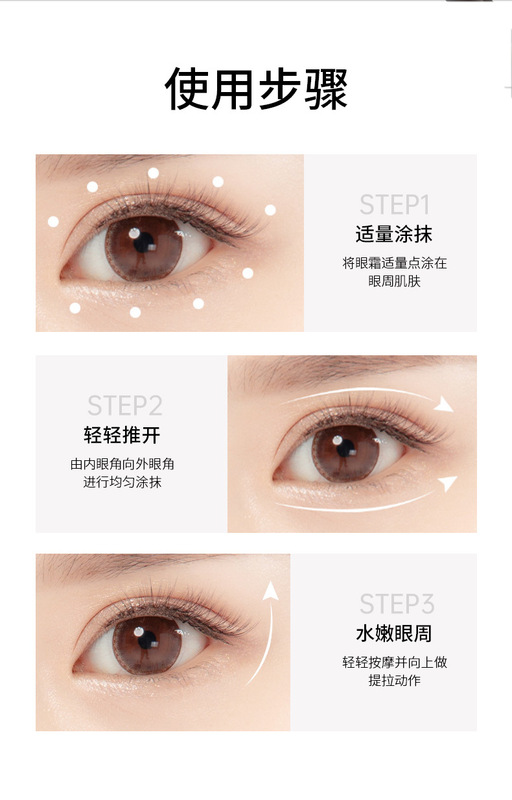 使用步骤

STEP1
适量涂抹
将眼霜适量点涂在眼周肌肤

STEP2
轻轻推开
由内眼角向外眼角进行均匀涂抹

STEP3
水嫩眼周
轻轻按摩并向上做提拉动作