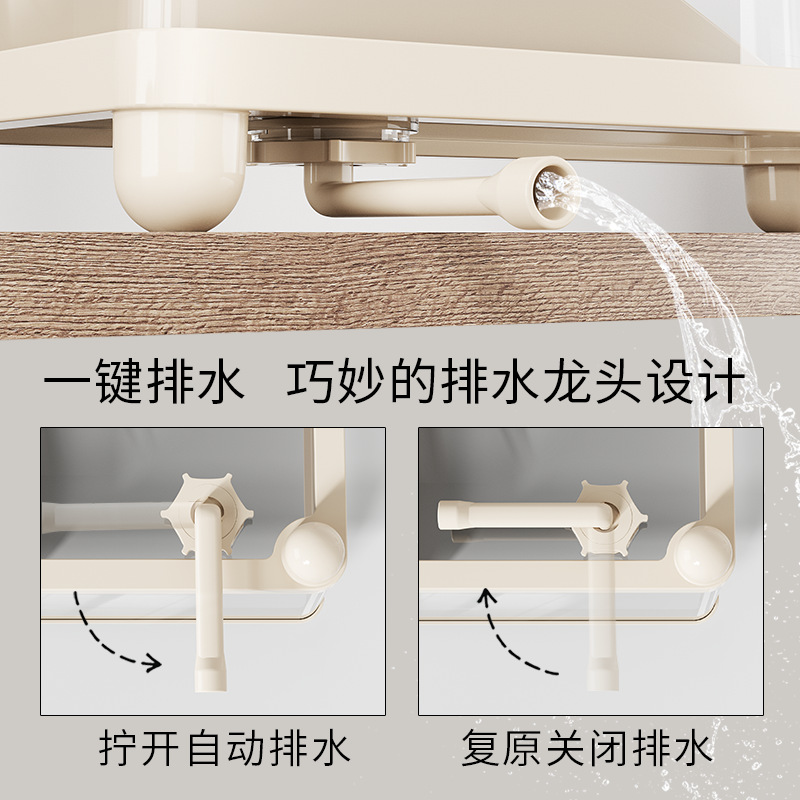 一键排水　巧妙的排水龙头设计

拧开自动排水

复原关闭排水