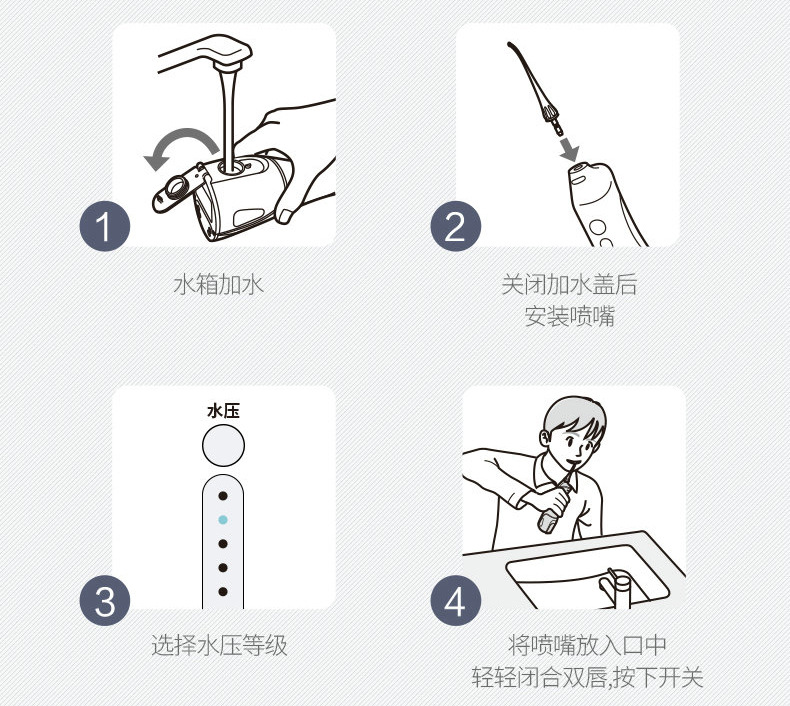 1

水箱加水

2

关闭加水盖后
安装喷嘴

水压

3

选择水压等级

4

将喷嘴放入口中
轻轻闭合双唇,按下开关