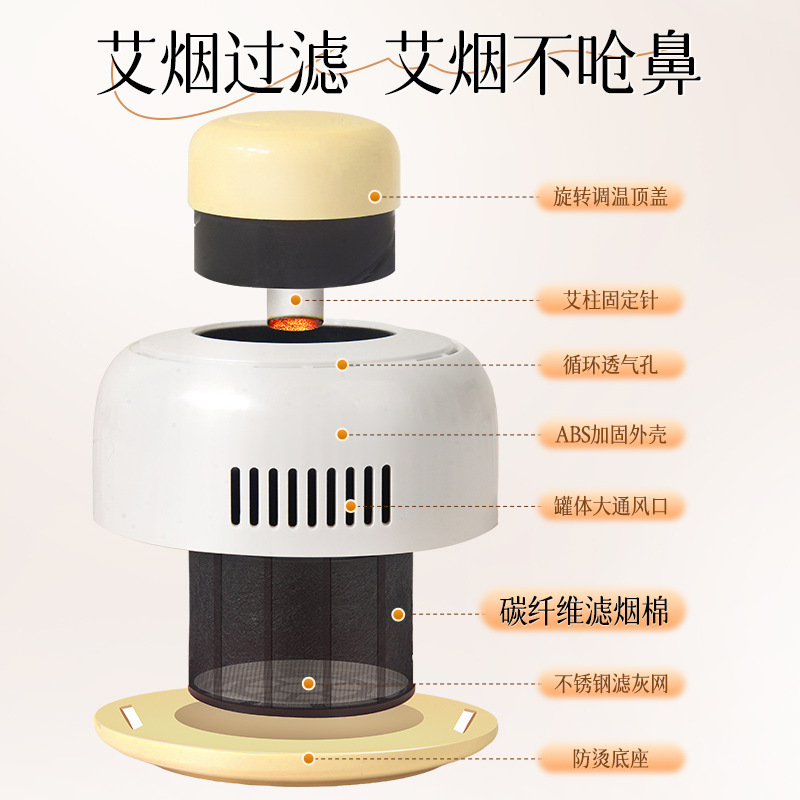 艾烟过滤 艾烟不呛鼻

旋转调温顶盖

艾柱固定针

循环透气孔

ABS加固外壳

罐体大通风口

碳纤维滤烟棉

不锈钢滤灰网

防烫底座