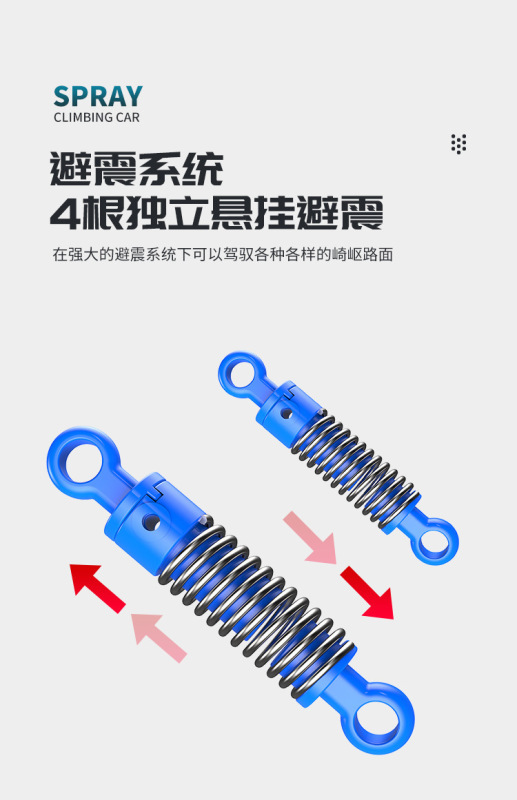 SPRAY
CLIMBING CAR

避震系统
4根独立悬挂避震

在强大的避震系统下可以驾驭各种各样的崎岖路面