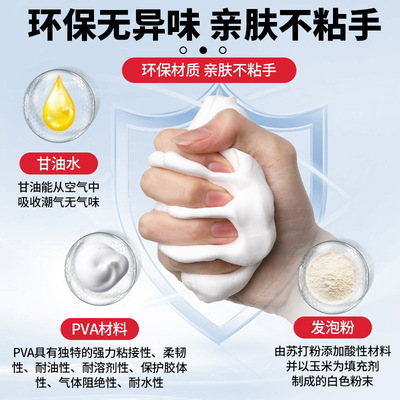 环保无异味 亲肤不粘手

环保材质 亲肤不粘手

甘油水

甘油能从空气中吸收潮气无气味

PVA材料

PVA具有独特的强力粘接性、柔韧性、耐油性、耐溶剂性、保护胶体性、气体阻绝性、耐水性

发泡粉

由苏打粉添加酸性材料并以玉米为填充剂制成的白色粉末