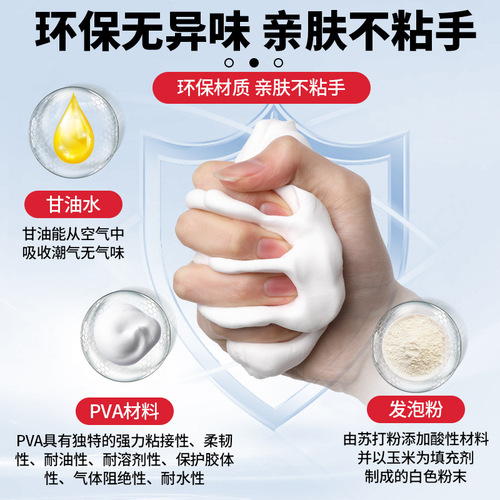 环保无异味 亲肤不粘手

环保材质 亲肤不粘手

甘油水

甘油能从空气中吸收潮气无气味

PVA材料

PVA具有独特的强力粘接性、柔韧性、耐油性、耐溶剂性、保护胶体性、气体阻绝性、耐水性

发泡粉

由苏打粉添加酸性材料并以玉米为填充剂制成的白色粉末