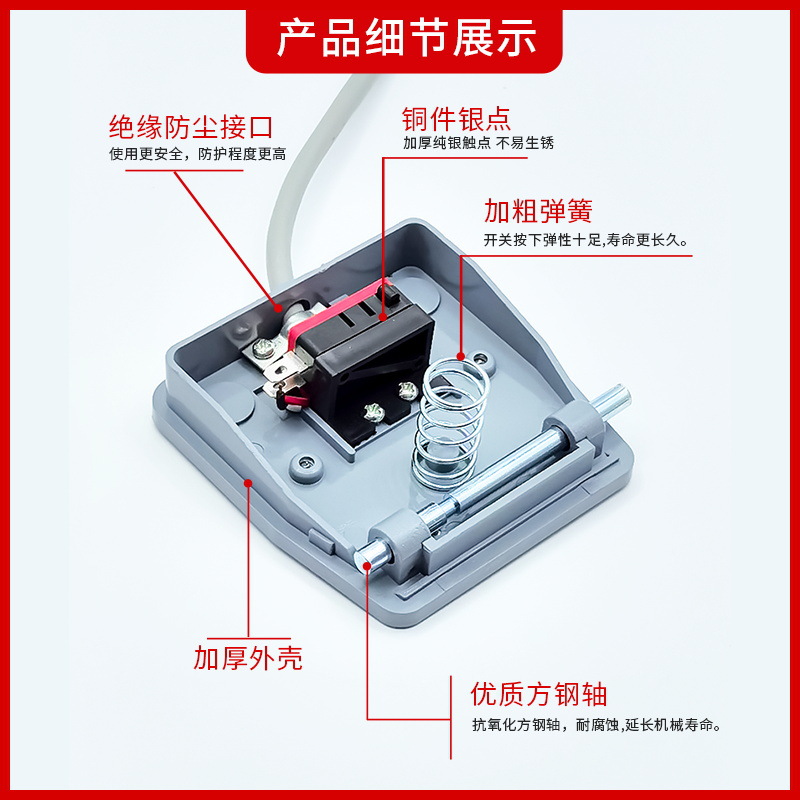 产品细节展示

绝缘防尘接口
使用更安全，防护程度更高

铜件银点
加厚纯银触点 不易生锈

加粗弹簧
开关按下弹性十足,寿命更长久。

加厚外壳

优质方钢轴
抗氧化方钢轴，耐腐蚀,延长机械寿命。