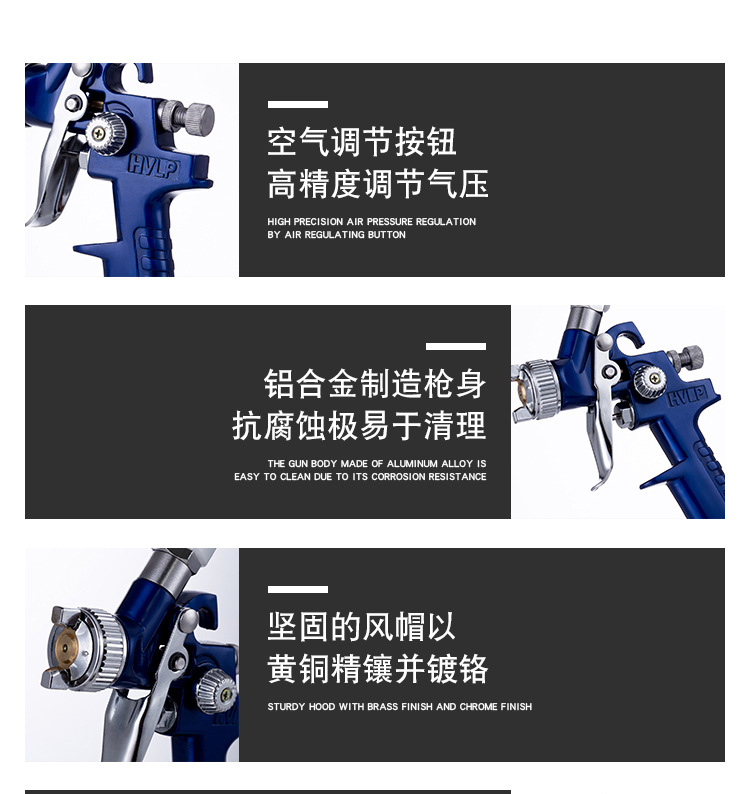 HVLP

空气调节按钮
高精度调节气压

HIGH PRECISION AIR PRESSURE REGULATION BY AIR REGULATING BUTTON

铝合金制造枪身
抗腐蚀极易于清理

THE GUN BODY MADE OF ALUMINUM ALLOY IS EASY TO CLEAN DUE TO ITS CORROSION RESISTANCE

HVLP

坚固的风帽以
黄铜精镶并镀铬

STURDY HOOD WITH BRASS FINISH AND CHROME FINISH