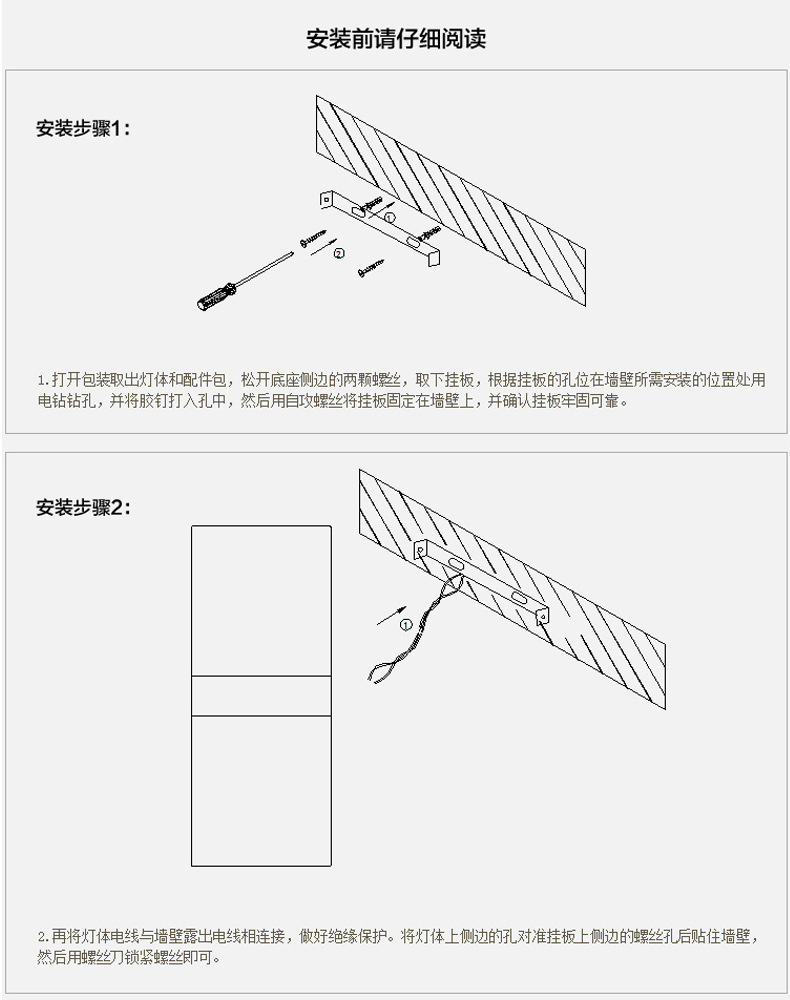 安装前请仔细阅读

安装步骤1:

①

②

1.打开包装取出灯体和配件包，松开底座侧边的两颗螺丝，取下挂板，根据挂板的孔位在墙壁所需安装的位置处用电钻钻孔，并将胶钉打入孔中，然后用自攻螺丝将挂板固定在墙壁上，并确认挂板牢固可靠。

安装步骤2:

①

2.再将灯体电线与墙壁露出电线相连接，做好绝缘保护。将灯体上侧边的孔对准挂板上侧边的螺丝孔后贴住墙壁，然后用螺丝刀锁紧螺丝即可。