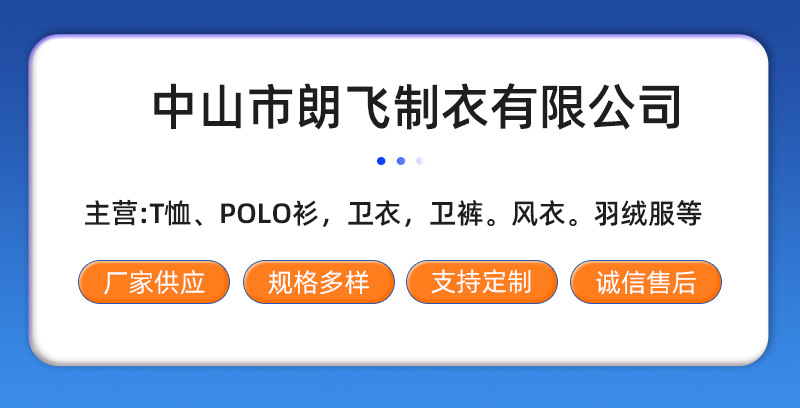 中山市朗飞制衣有限公司

主营:T恤、POLO衫，卫衣，卫裤。风衣。羽绒服等

厂家供应 规格多样 支持定制 诚信售后