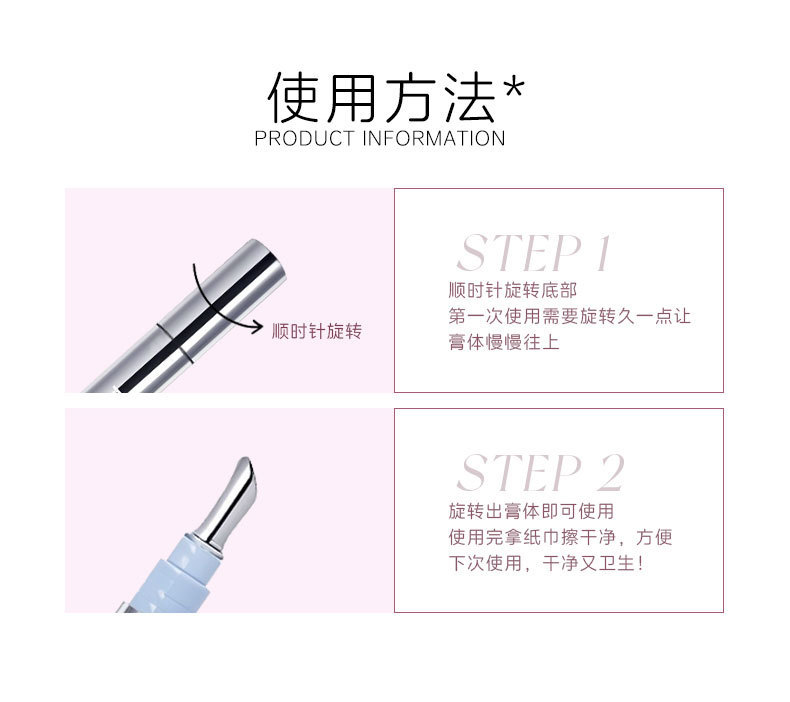 使用方法*
PRODUCT INFORMATION

顺时针旋转

STEP 1
顺时针旋转底部
第一次使用需要旋转久一点让
膏体慢慢往上

STEP 2
旋转出膏体即可使用
使用完拿纸巾擦干净，方便
下次使用，干净又卫生！