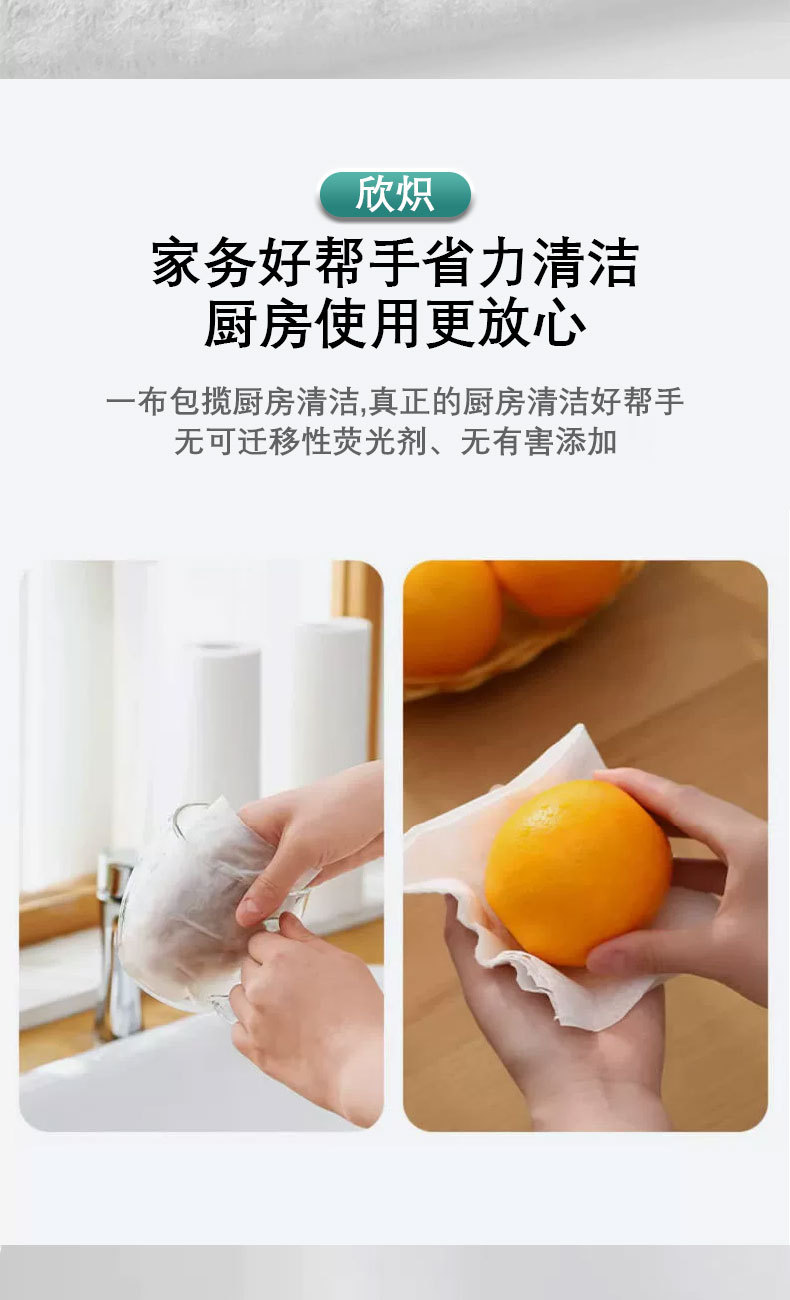 欣炽

家务好帮手省力清洁
厨房使用更放心

一布包揽厨房清洁,真正的厨房清洁好帮手
无可迁移性荧光剂、无有害添加