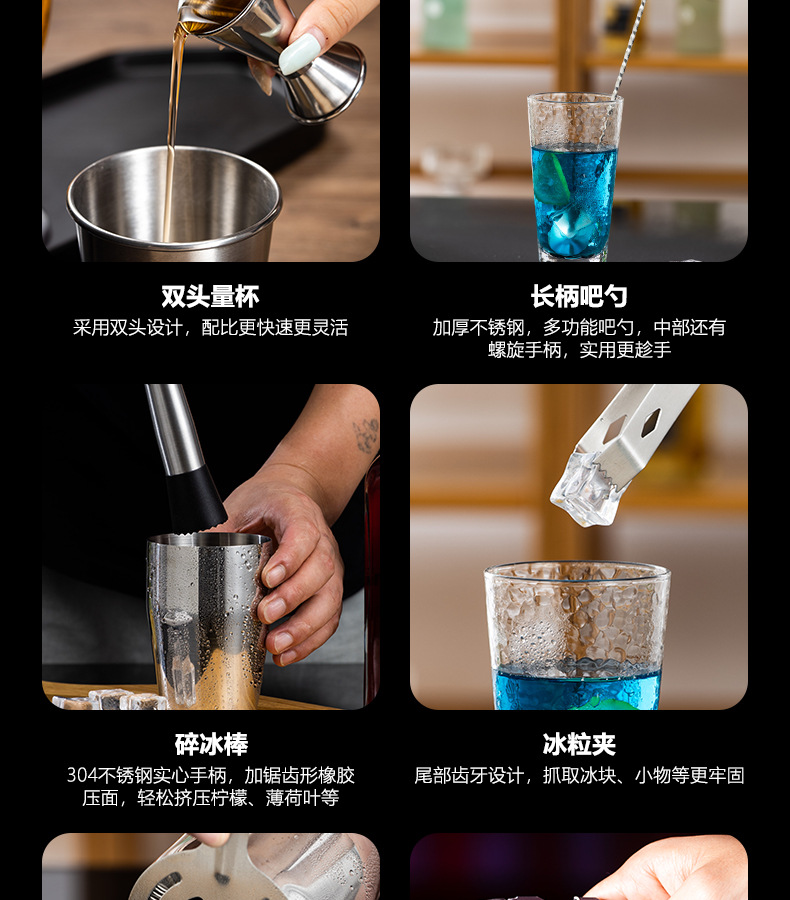 双头量杯

采用双头设计，配比更快速更灵活

长柄吧勺

加厚不锈钢，多功能吧勺，中部还有螺旋手柄，实用更趁手

碎冰棒

304不锈钢实心手柄，加锯齿形橡胶压面，轻松挤压柠檬、薄荷叶等

冰粒夹

尾部齿牙设计，抓取冰块、小物等更牢固