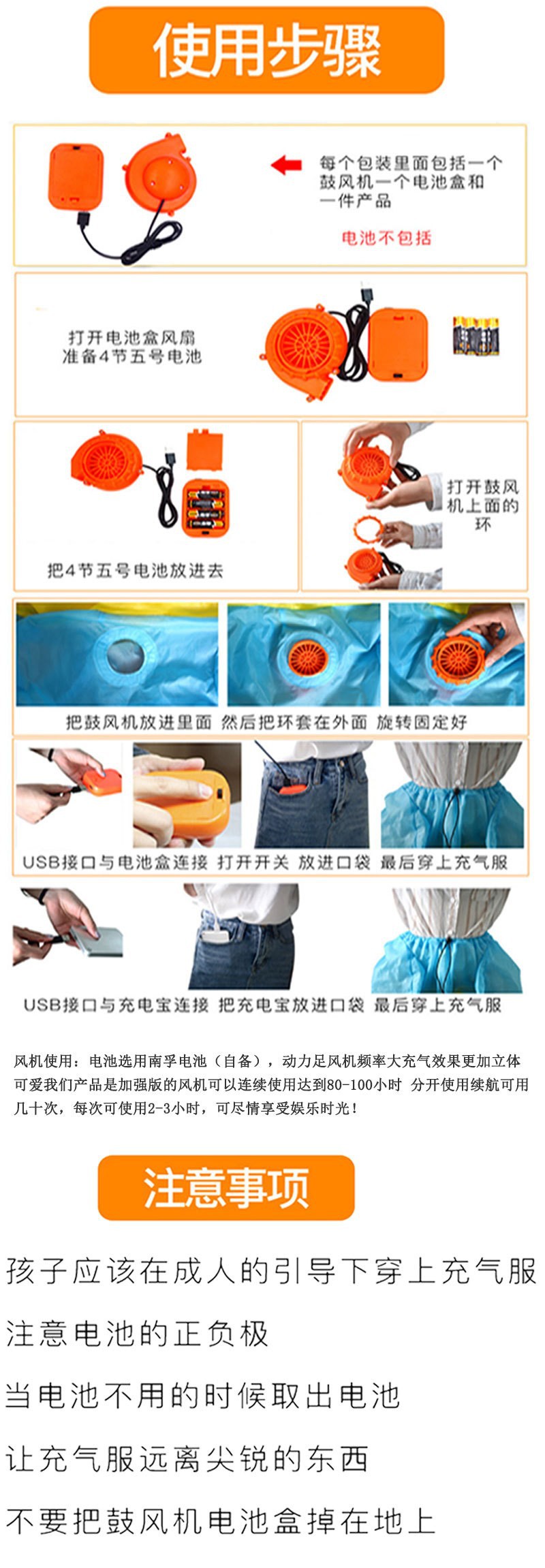 使用步骤

每个包装里面包括一个鼓风机一个电池盒和一件产品

电池不包括

打开电池盒风扇
准备4节五号电池

把4节五号电池放进去

打开鼓风机上面的环

把鼓风机放进里面 然后把环套在外面 旋转固定好

USB接口与电池盒连接 打开开关 放进口袋 最后穿上充气服

USB接口与充电宝连接 把充电宝放进口袋 最后穿上充气服

风机使用：电池选用南孚电池（自备），动力足风机频率大充气效果更加立体可爱我们产品是加强版的风机可以连续使用达到80-100小时 分开使用续航可用几十次，每次可使用2-3小时，可尽情享受娱乐时光！

注意事项

孩子应该在成人的引导下穿上充气服

注意电池的正负极

当电池不用的时候取出电池

让充气服远离尖锐的东西

不要把鼓风机电池盒掉在地上