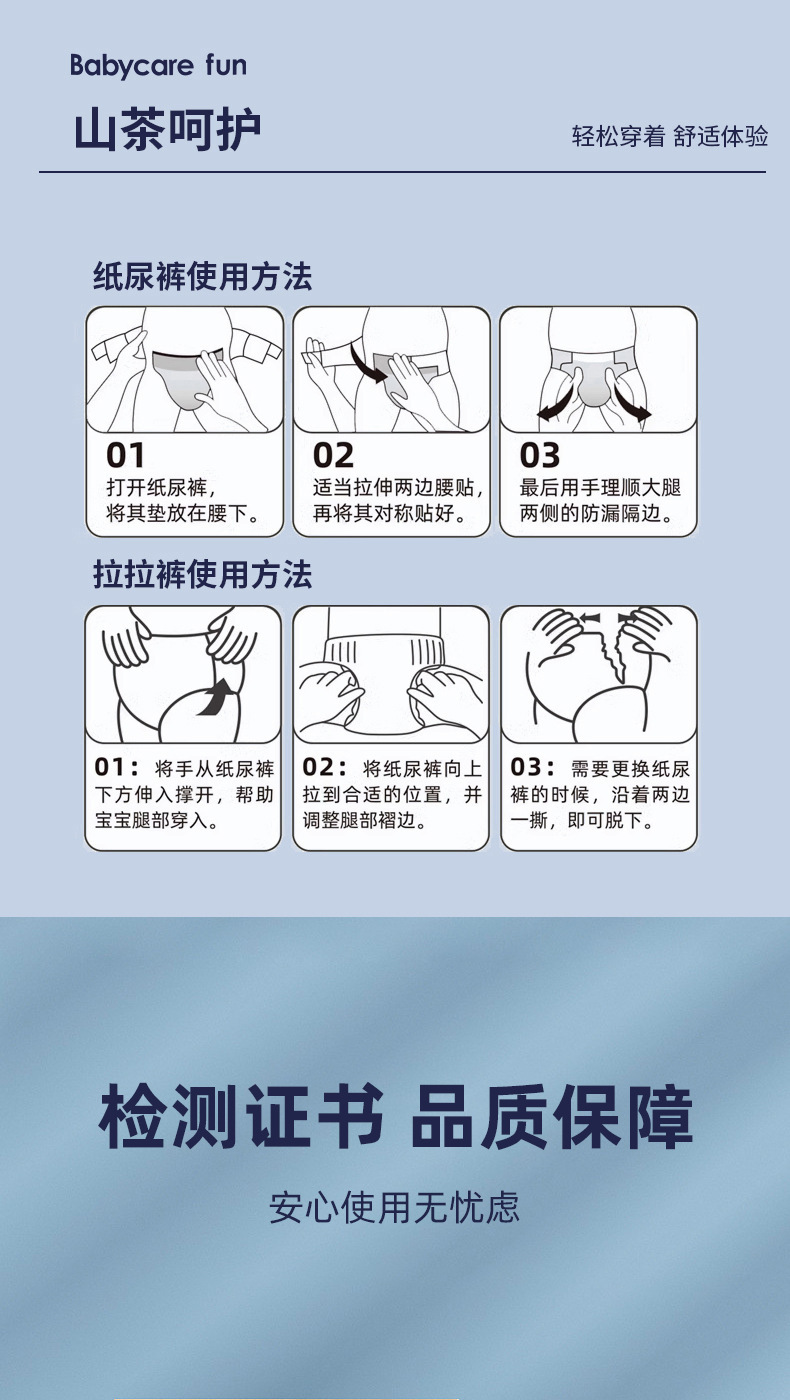 Babycare fun

山茶呵护

轻松穿着 舒适体验

纸尿裤使用方法

01
打开纸尿裤，将其垫放在腰下。

02
适当拉伸两边腰贴，再将其对称贴好。

03
最后用手理顺大腿两侧的防漏隔边。

拉拉裤使用方法

01：将手从纸尿裤下方伸入撑开，帮助宝宝腿部穿入。

02：将纸尿裤向上拉到合适的位置，并调整腿部褶边。

03：需要更换纸尿裤的时候，沿着两边一撕，即可脱下。

检测证书 品质保障

安心使用无忧虑