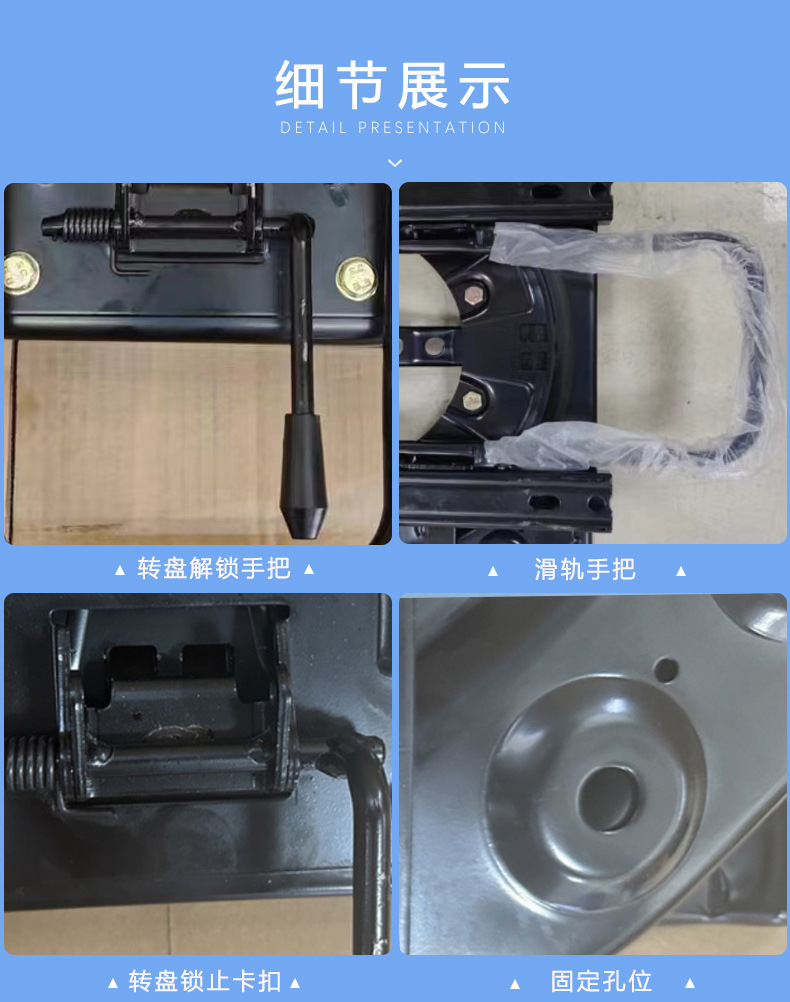 细节展示
DETAIL PRESENTATION

▲ 转盘解锁手把 ▲

▲ 滑轨手把 ▲

▲ 转盘锁止卡扣 ▲

▲ 固定孔位 ▲