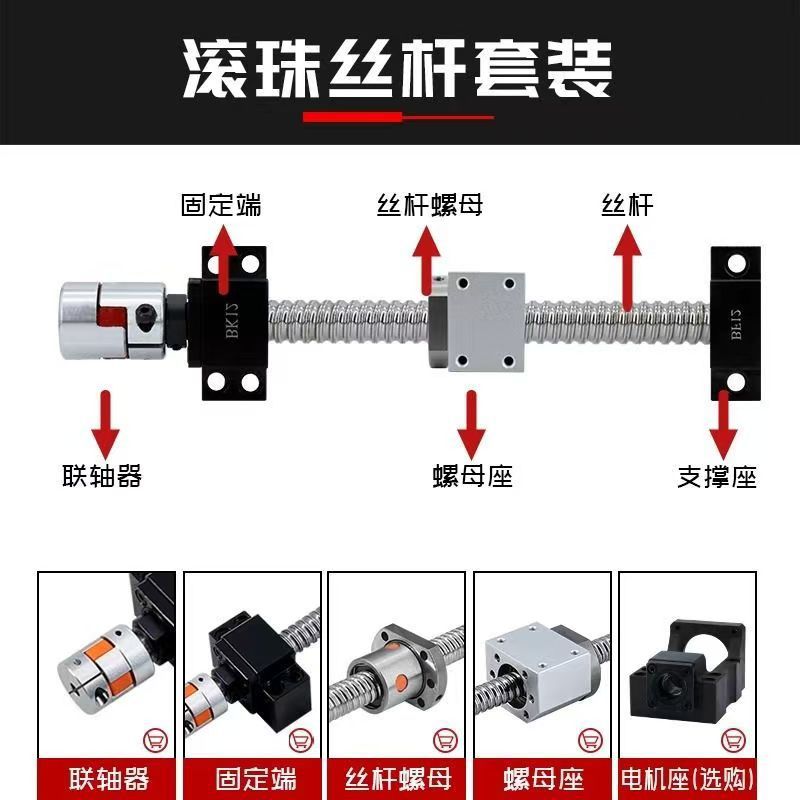 滚珠丝杆套装

固定端
丝杆螺母
丝杆

BK15
BF15

联轴器
螺母座
支撑座

联轴器
固定端
丝杆螺母
螺母座
电机座(选购)