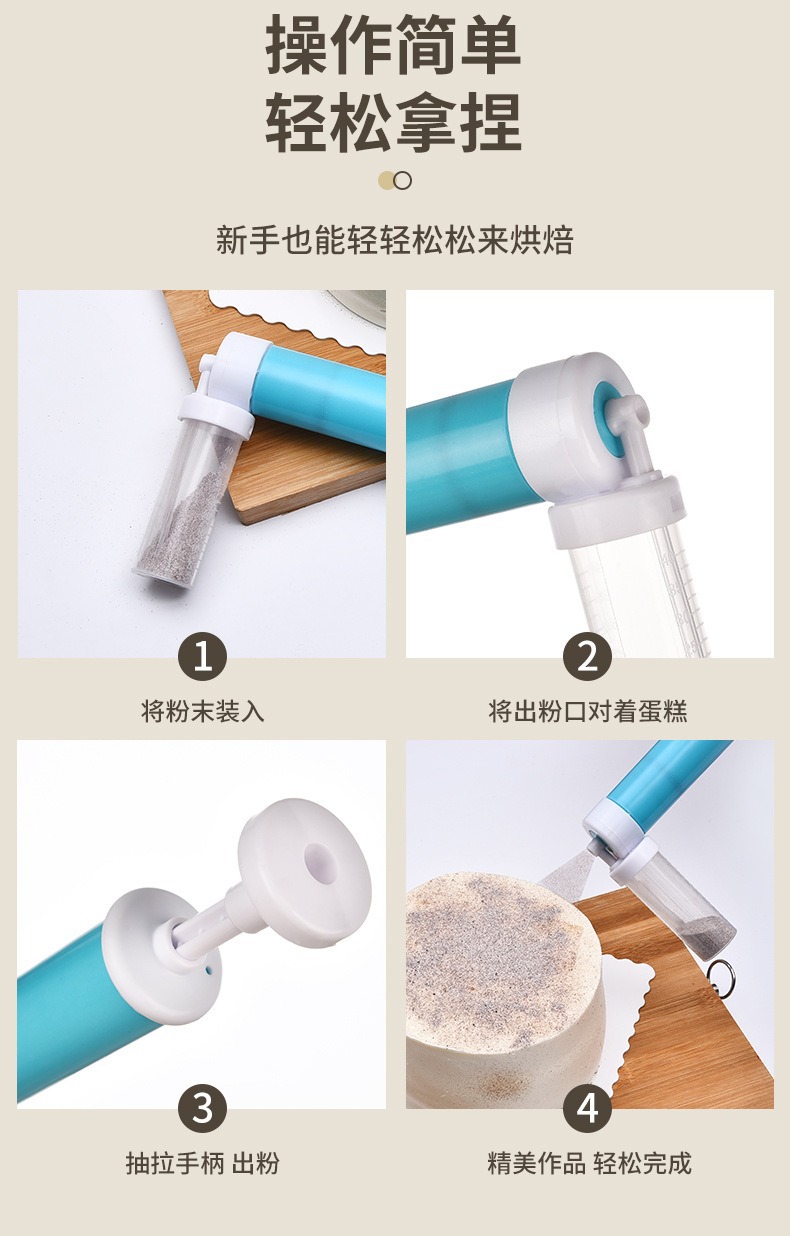 操作简单
轻松拿捏

新手也能轻轻松松来烘焙

1
将粉末装入

2
将出粉口对着蛋糕

3
抽拉手柄 出粉

4
精美作品 轻松完成