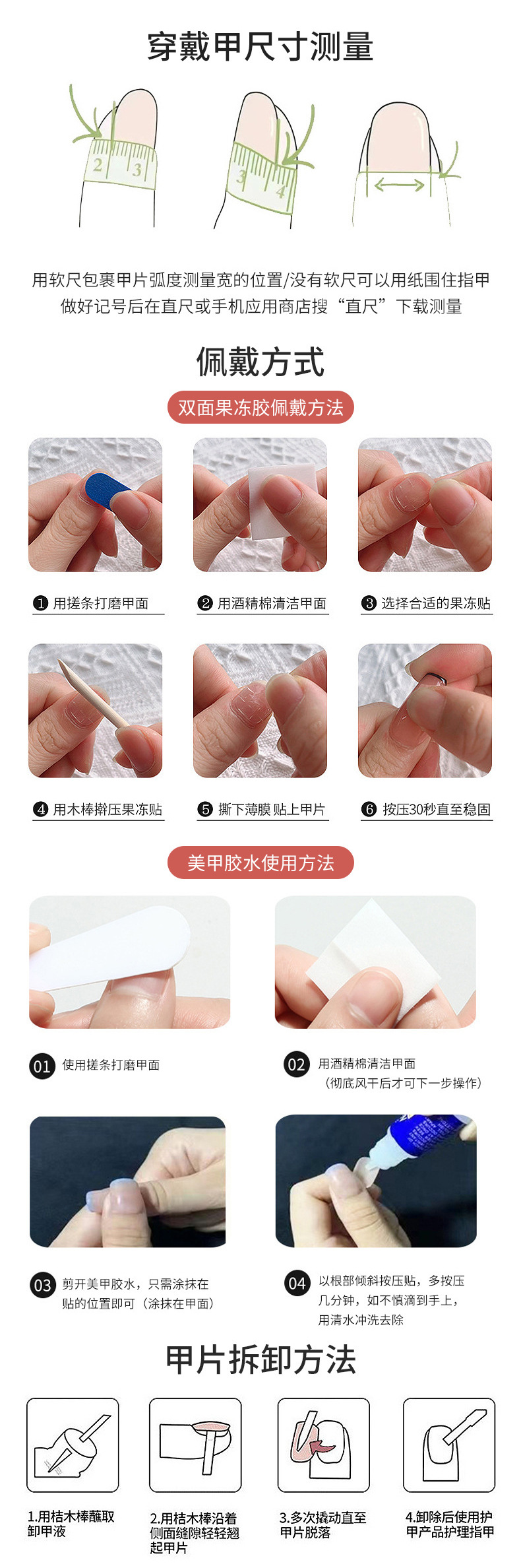 穿戴甲尺寸测量

2 3
3 4

用软尺包裹甲片弧度测量宽的位置/没有软尺可以用纸围住指甲
做好记号后在直尺或手机应用商店搜“直尺”下载测量

佩戴方式

双面果冻胶佩戴方法

❶ 用搓条打磨甲面
❷ 用酒精棉清洁甲面
❸ 选择合适的果冻贴

❹ 用木棒擀压果冻贴
❺ 撕下薄膜 贴上甲片
❻ 按压30秒直至稳固

美甲胶水使用方法

01 使用搓条打磨甲面

02 用酒精棉清洁甲面
（彻底风干后才可下一步操作）

03 剪开美甲胶水，只需涂抹在贴的位置即可（涂抹在甲面）

04 以根部倾斜按压贴，多按压几分钟，如不慎滴到手上，用清水冲洗去除

甲片拆卸方法

1.用桔木棒蘸取卸甲液

2.用桔木棒沿着侧面缝隙轻轻翘起甲片

3.多次撬动直至甲片脱落

4.卸除后使用护甲产品护理指甲