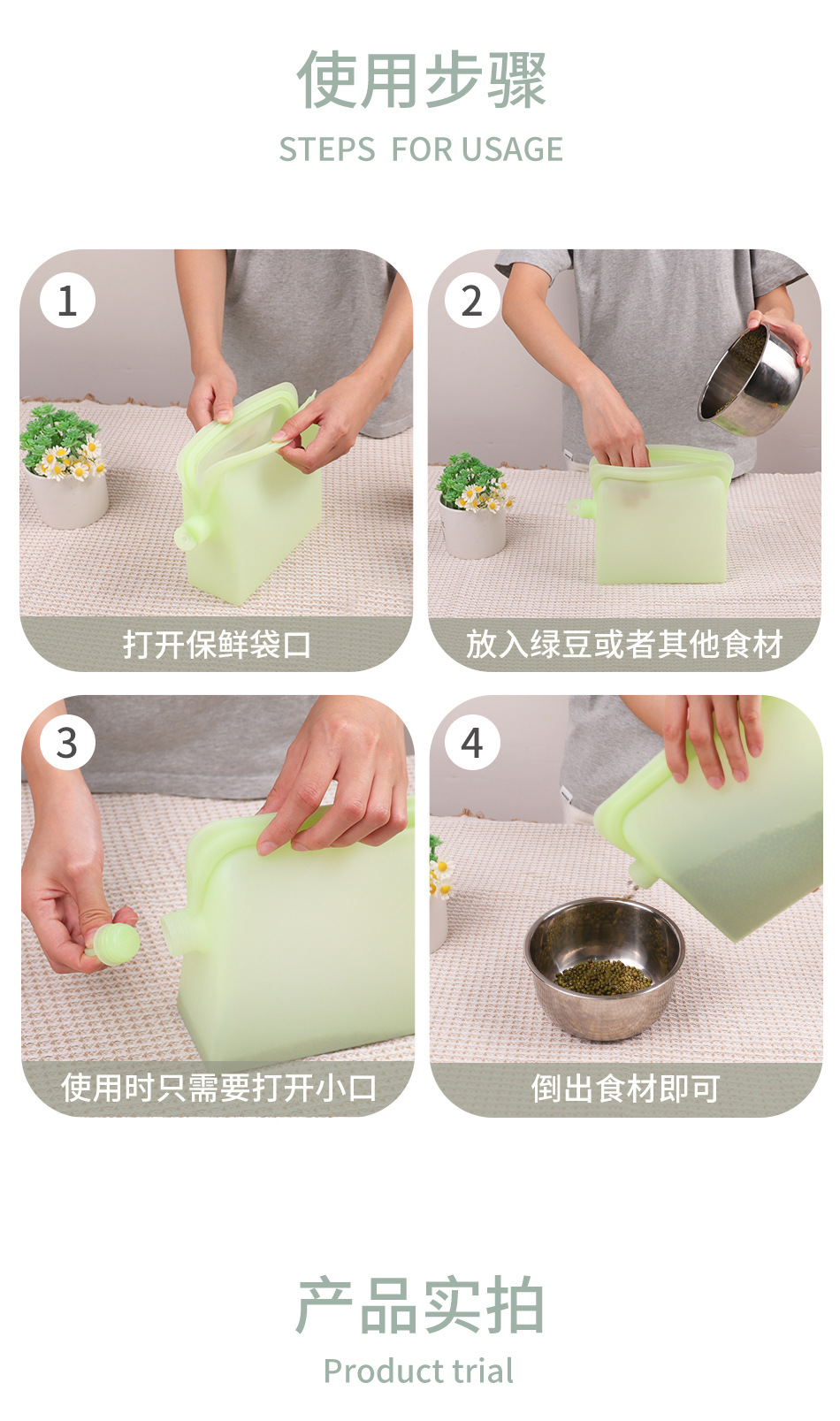 使用步骤

STEPS FOR USAGE

1

打开保鲜袋口

2

放入绿豆或者其他食材

3

使用时只需要打开小口

4

倒出食材即可

产品实拍

Product trial