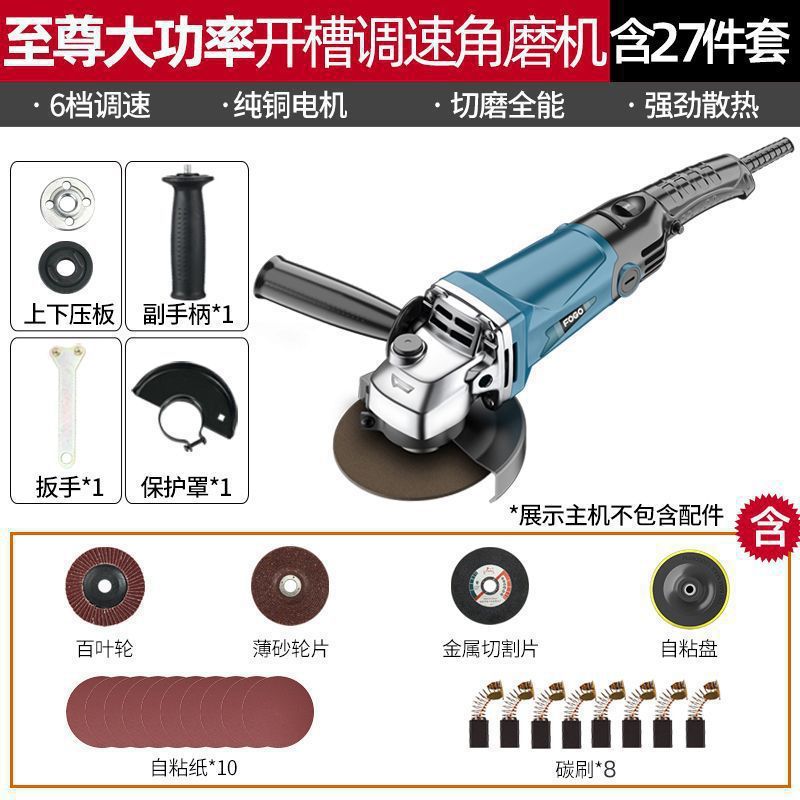 至尊大功率开槽调速角磨机 含27件套

· 6档调速 · 纯铜电机 · 切磨全能 · 强劲散热

上下压板

副手柄*1

扳手*1

保护罩*1

FOGO

*展示主机不包含配件

含

百叶轮

薄砂轮片

金属切割片

自粘盘

自粘纸*10

碳刷*8