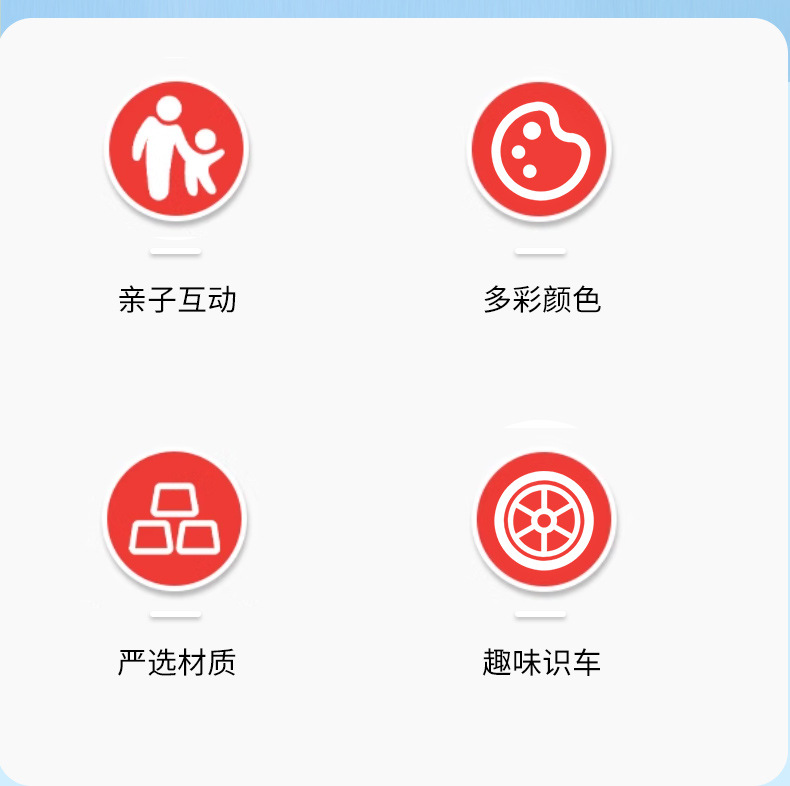 亲子互动

多彩颜色

严选材质

趣味识车