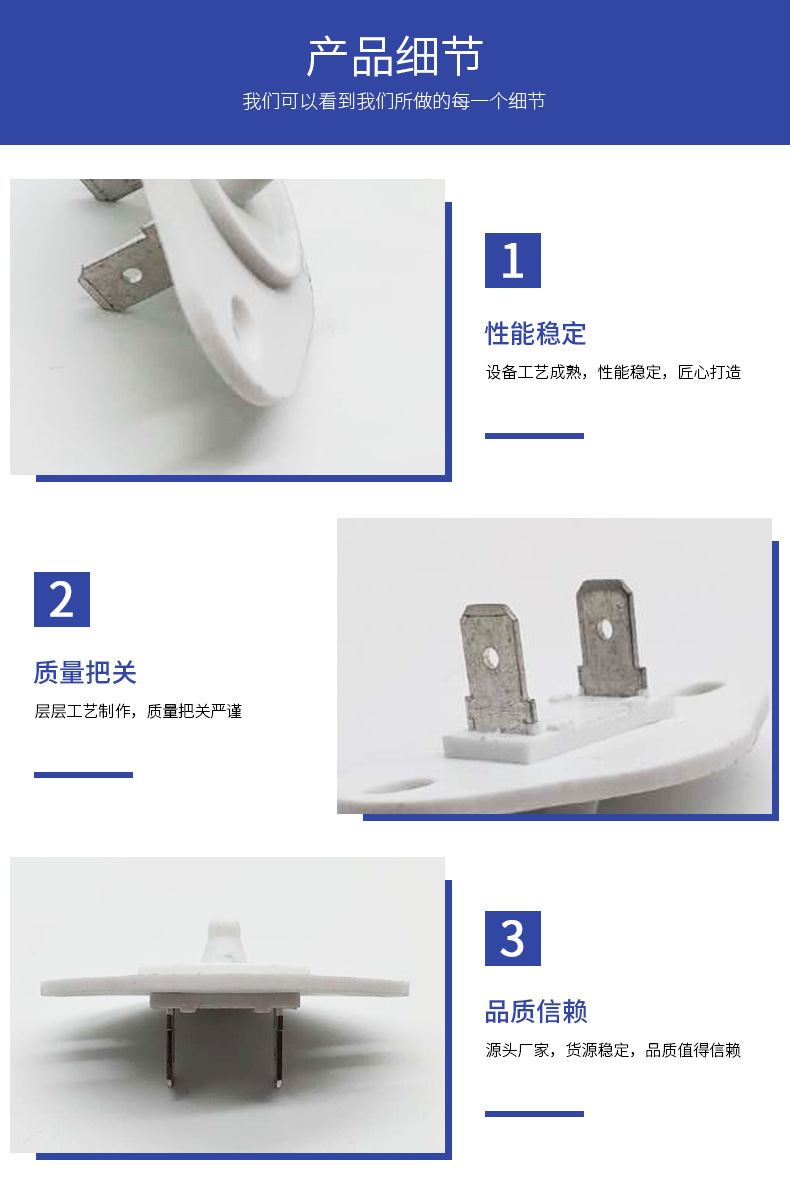 产品细节

我们可以看到我们所做的每一个细节

1

性能稳定

设备工艺成熟，性能稳定，匠心打造

2

质量把关

层层工艺制作，质量把关严谨

3

品质信赖

源头厂家，货源稳定，品质值得信赖