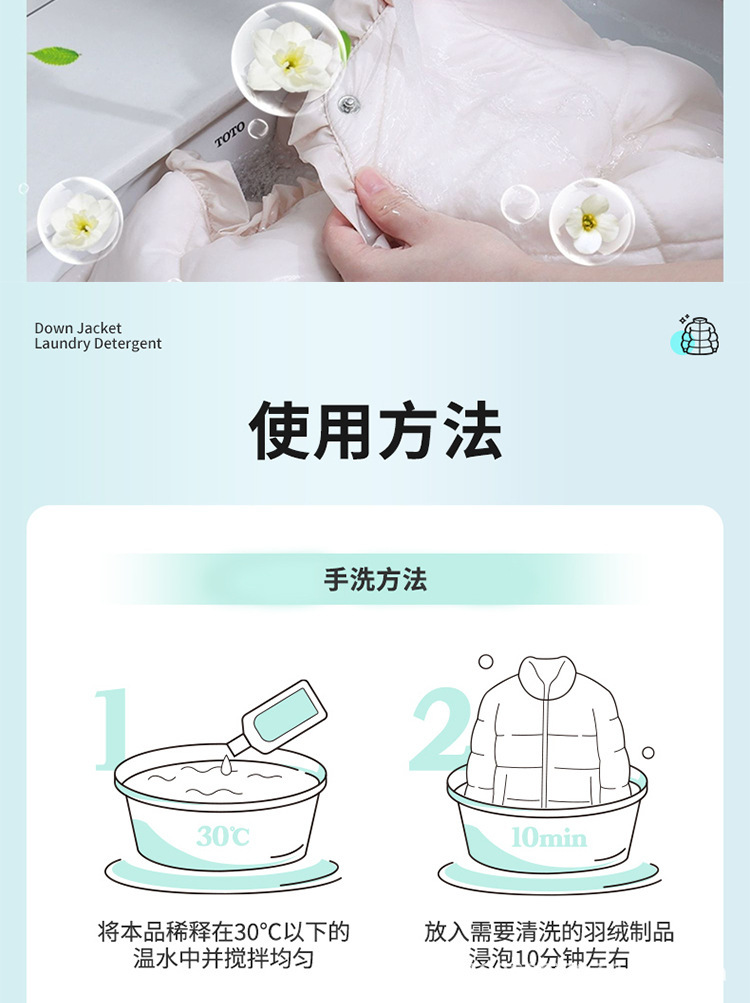 TOTO

Down Jacket
Laundry Detergent

使用方法

手洗方法

1

30℃

将本品稀释在30°C以下的温水中并搅拌均匀

2

10min

放入需要清洗的羽绒制品浸泡10分钟左右