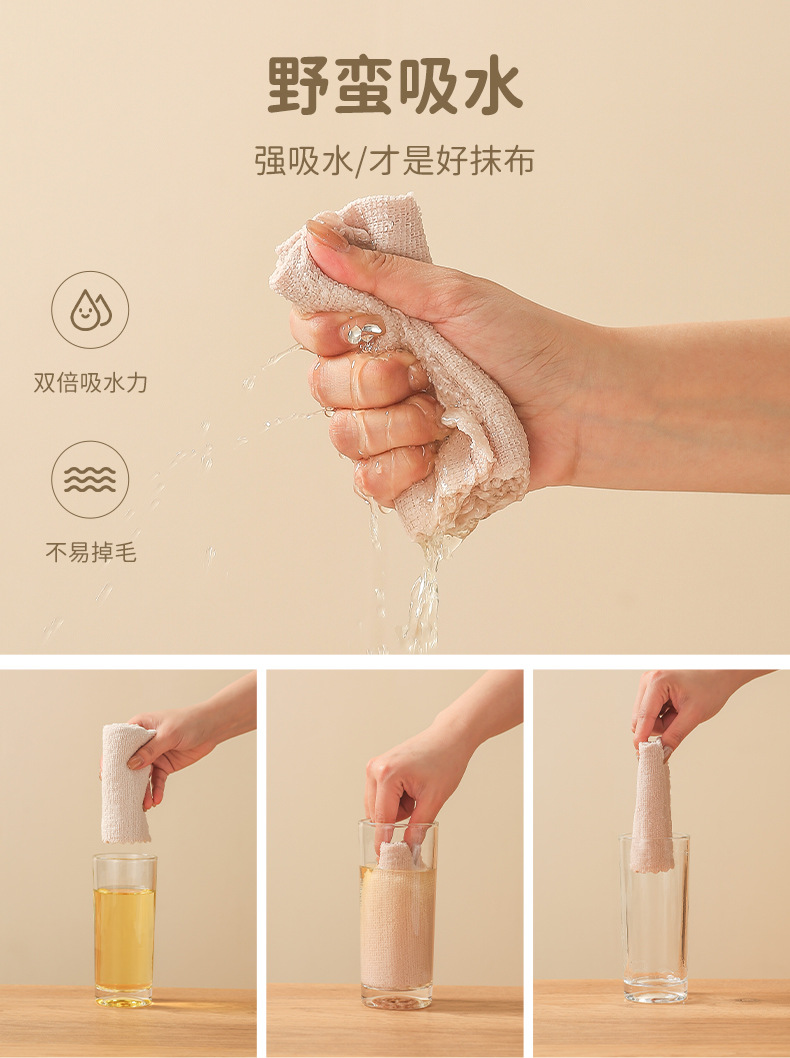 野蛮吸水

强吸水/才是好抹布

双倍吸水力

不易掉毛