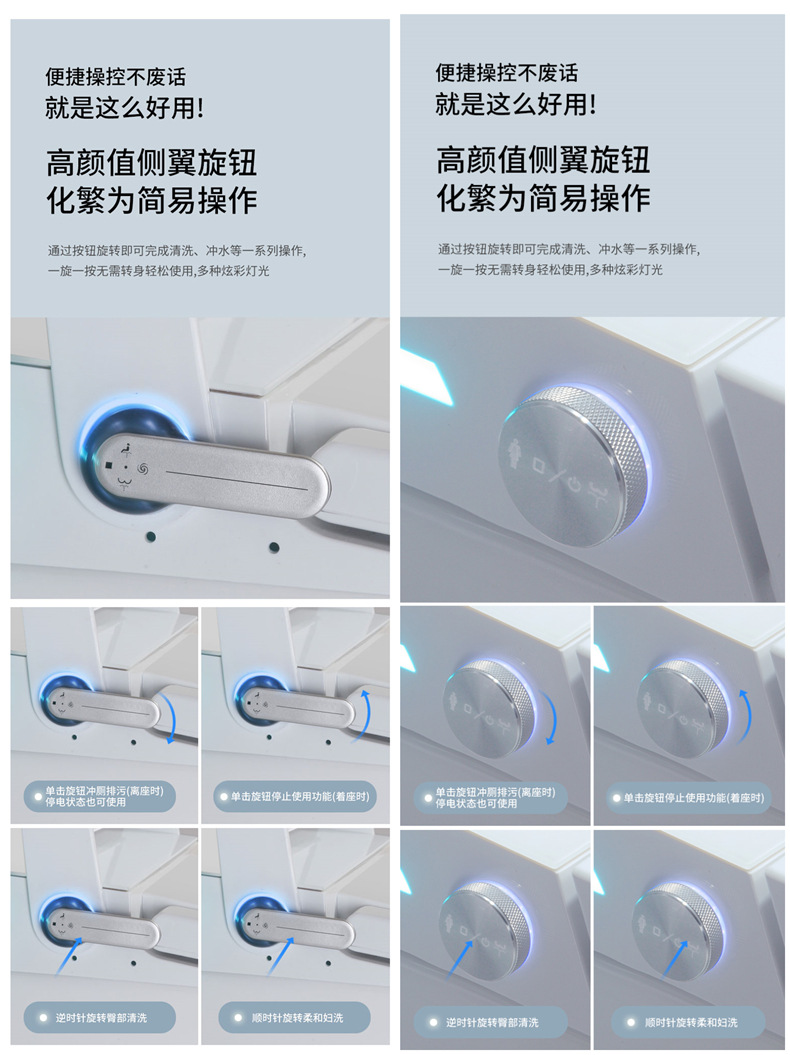 便捷操控不废话
就是这么好用!

高颜值侧翼旋钮
化繁为简易操作

通过按钮旋转即可完成清洗、冲水等一系列操作,
一旋一按无需转身轻松使用,多种炫彩灯光

单击旋钮冲厕排污(离座时)
停电状态也可使用

单击旋钮停止使用功能(着座时)

逆时针旋转臀部清洗

顺时针旋转柔和妇洗

便捷操控不废话
就是这么好用!

高颜值侧翼旋钮
化繁为简易操作

通过按钮旋转即可完成清洗、冲水等一系列操作,
一旋一按无需转身轻松使用,多种炫彩灯光

单击旋钮冲厕排污(离座时)
停电状态也可使用

单击旋钮停止使用功能(着座时)

逆时针旋转臀部清洗

顺时针旋转柔和妇洗