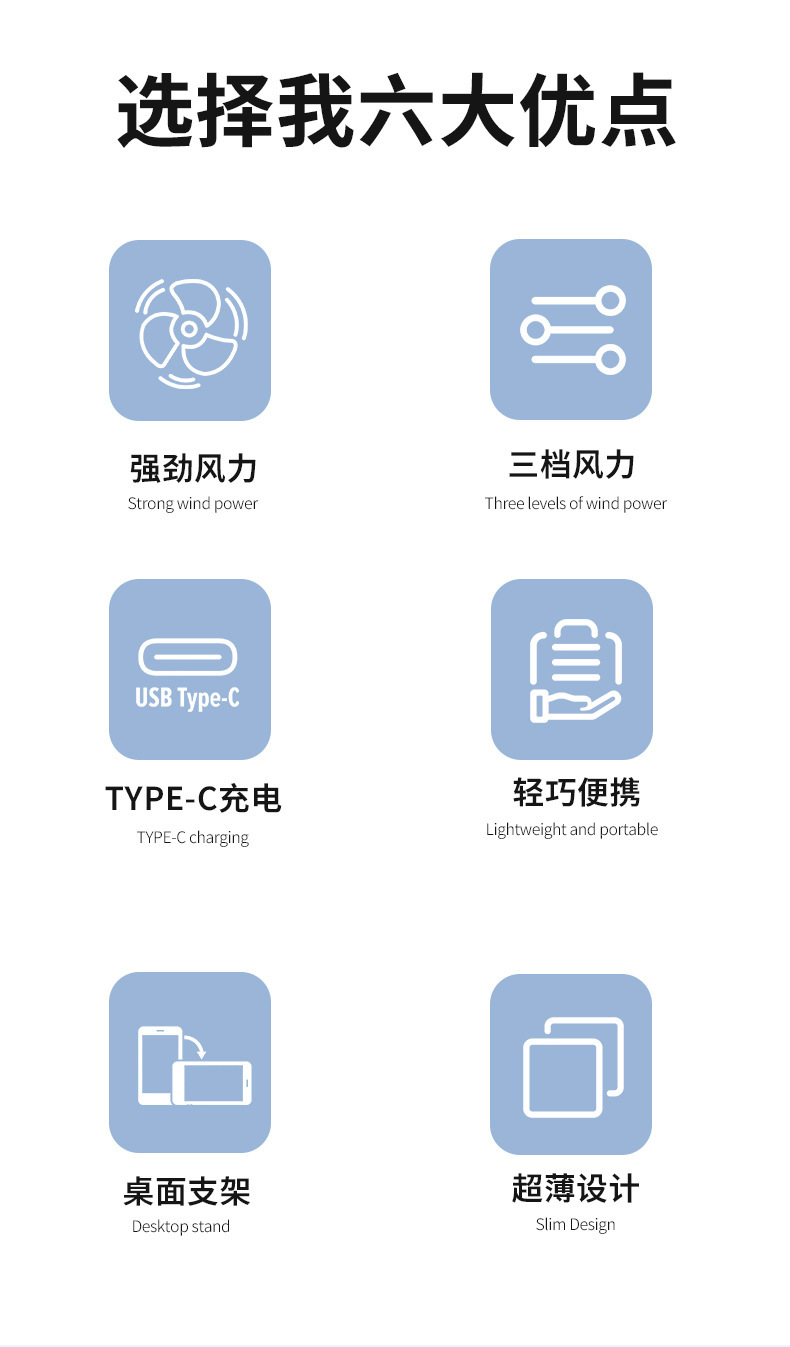 选择我六大优点

强劲风力
Strong wind power

三档风力
Three levels of wind power

USB Type-C

TYPE-C充电
TYPE-C charging

轻巧便携
Lightweight and portable

桌面支架
Desktop stand

超薄设计
Slim Design