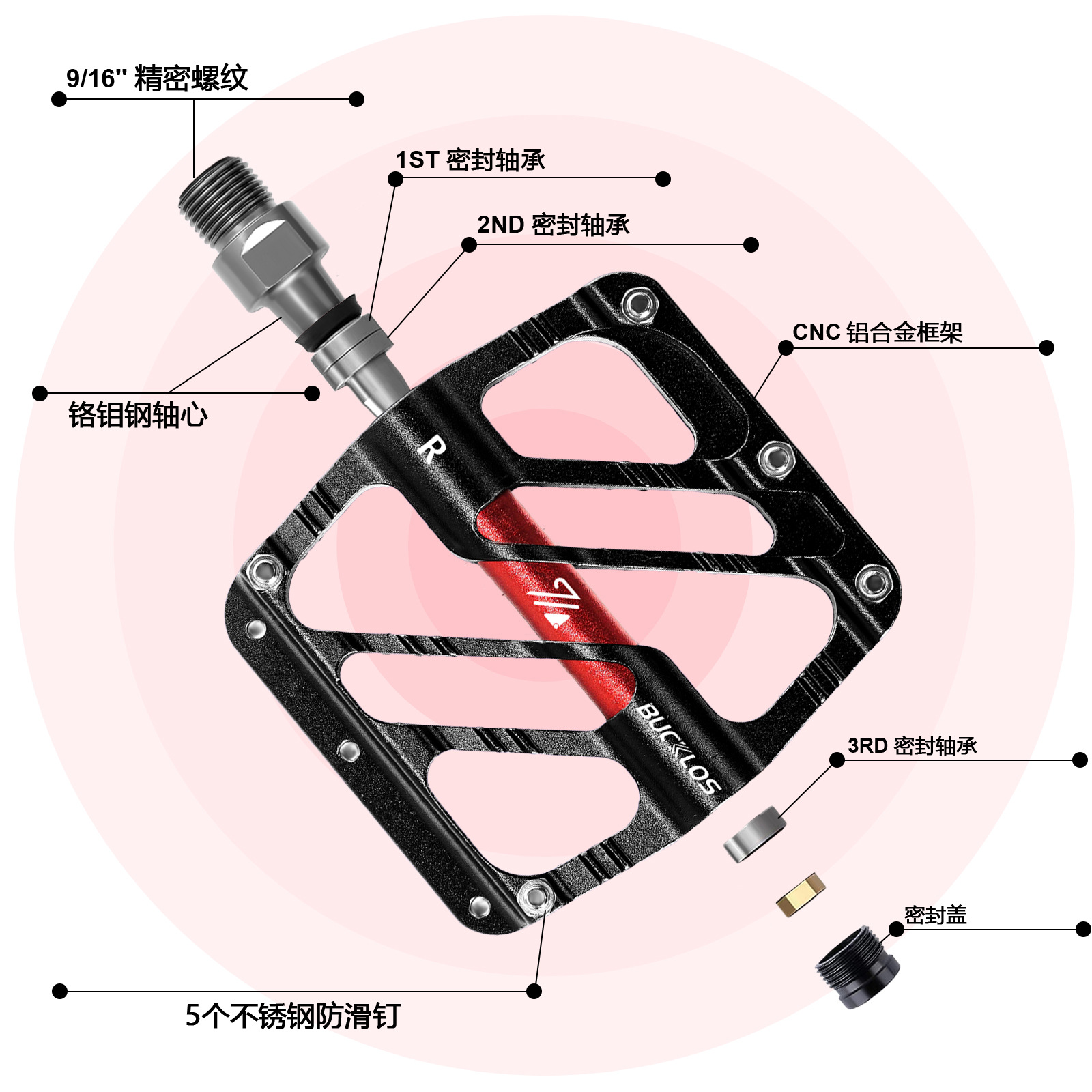 9/16" 精密螺纹

1ST 密封轴承

2ND 密封轴承

CNC 铝合金框架

铬钼钢轴心

R

BUCKLOS

3RD 密封轴承

密封盖

5个不锈钢防滑钉