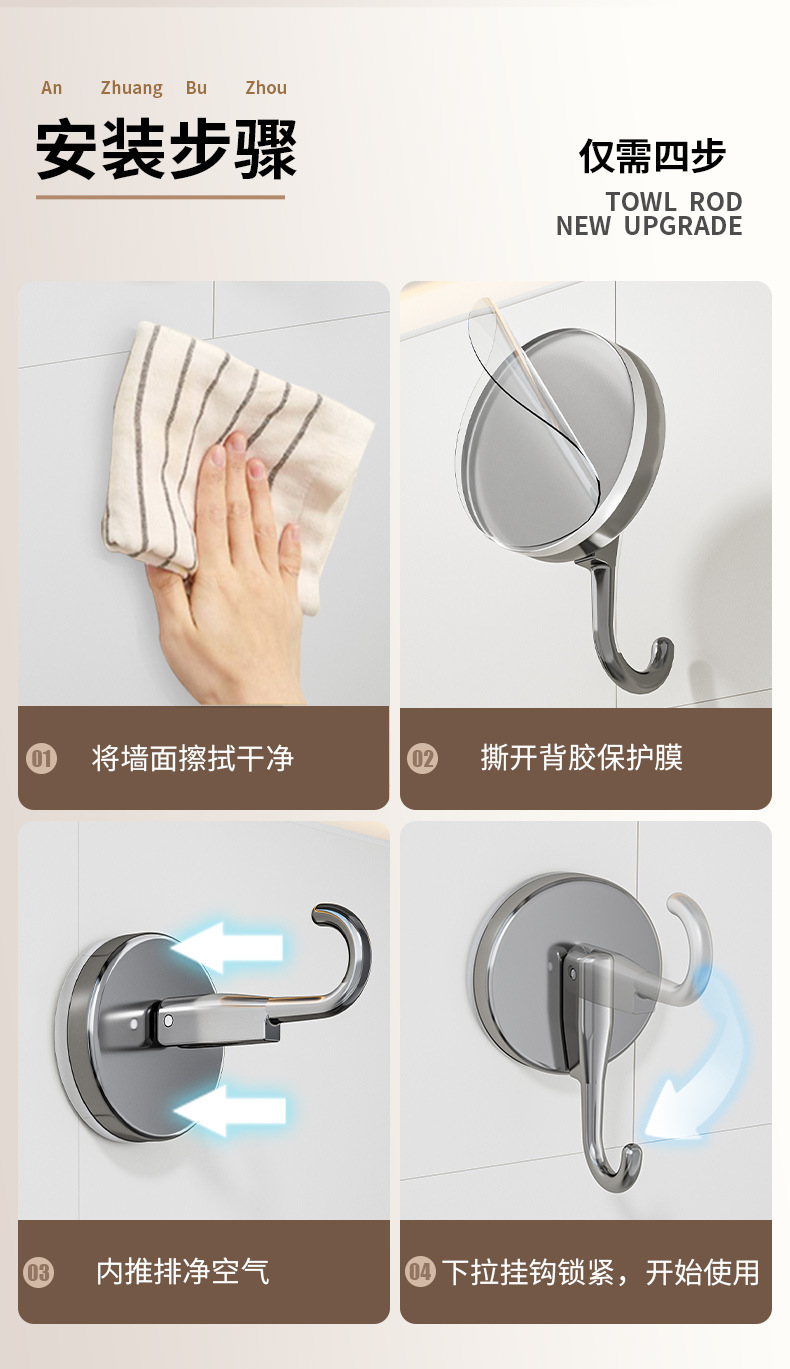 An Zhuang Bu Zhou

安装步骤

仅需四步

TOWL ROD
NEW UPGRADE

01 将墙面擦拭干净

02 撕开背胶保护膜

03 内推排净空气

04 下拉挂钩锁紧，开始使用