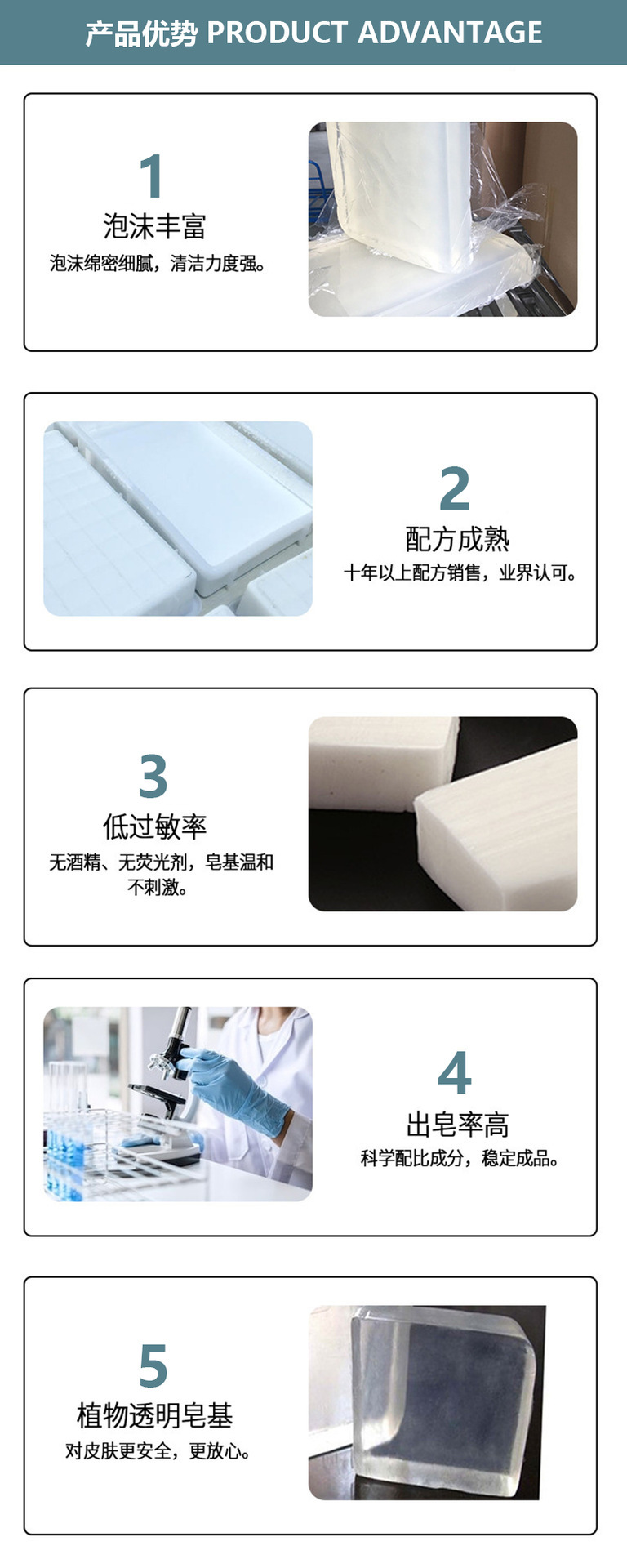 产品优势 PRODUCT ADVANTAGE

1
泡沫丰富
泡沫绵密细腻，清洁力度强。

2
配方成熟
十年以上配方销售，业界认可。

3
低过敏率
无酒精、无荧光剂，皂基温和不刺激。

4
出皂率高
科学配比成分，稳定成品。

5
植物透明皂基
对皮肤更安全，更放心。