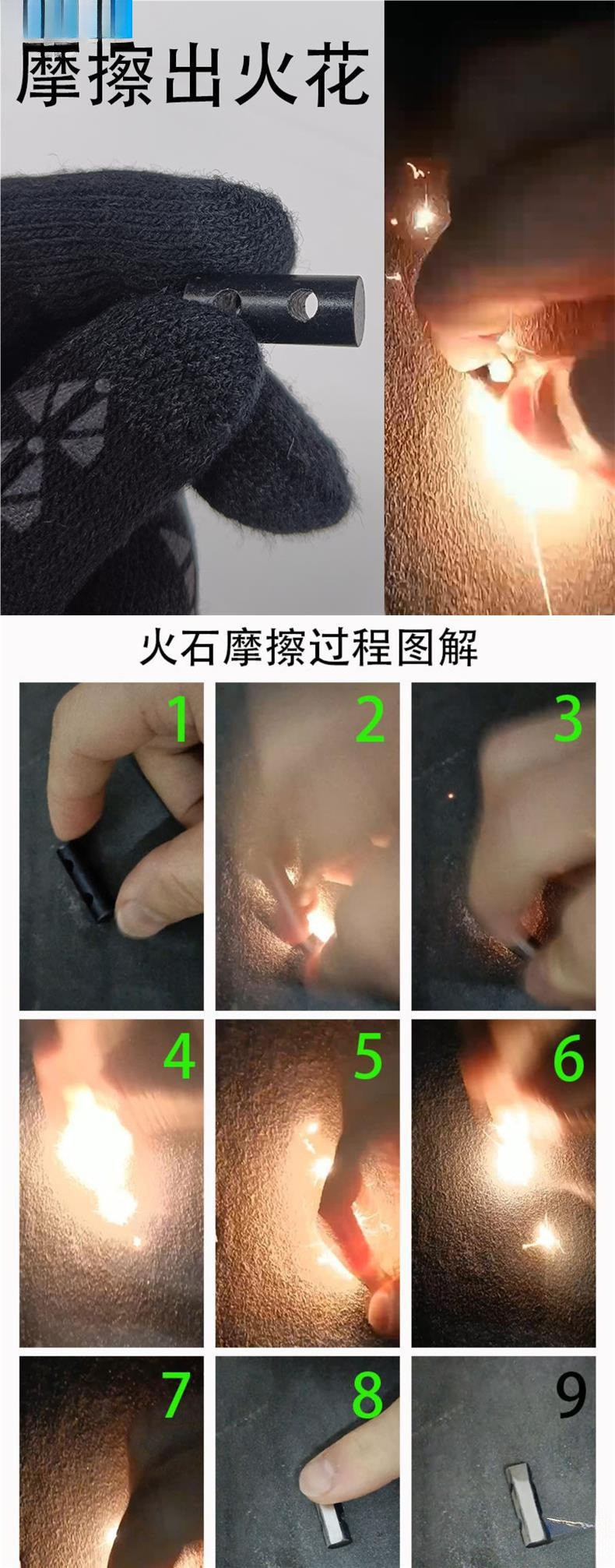 摩擦出火花

火石摩擦过程图解

1

2

3

4

5

6

7

8

9