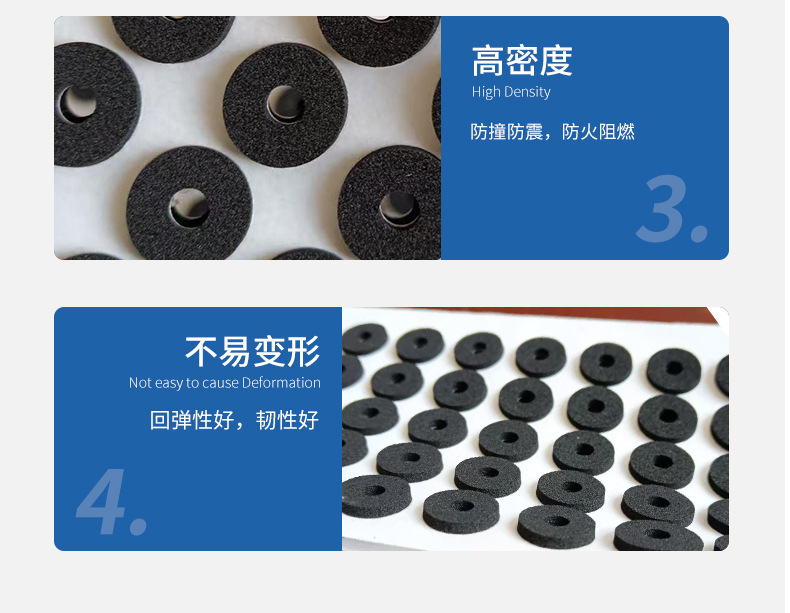 高密度
High Density
防撞防震，防火阻燃
3.

不易变形
Not easy to cause Deformation
回弹性好，韧性好
4.