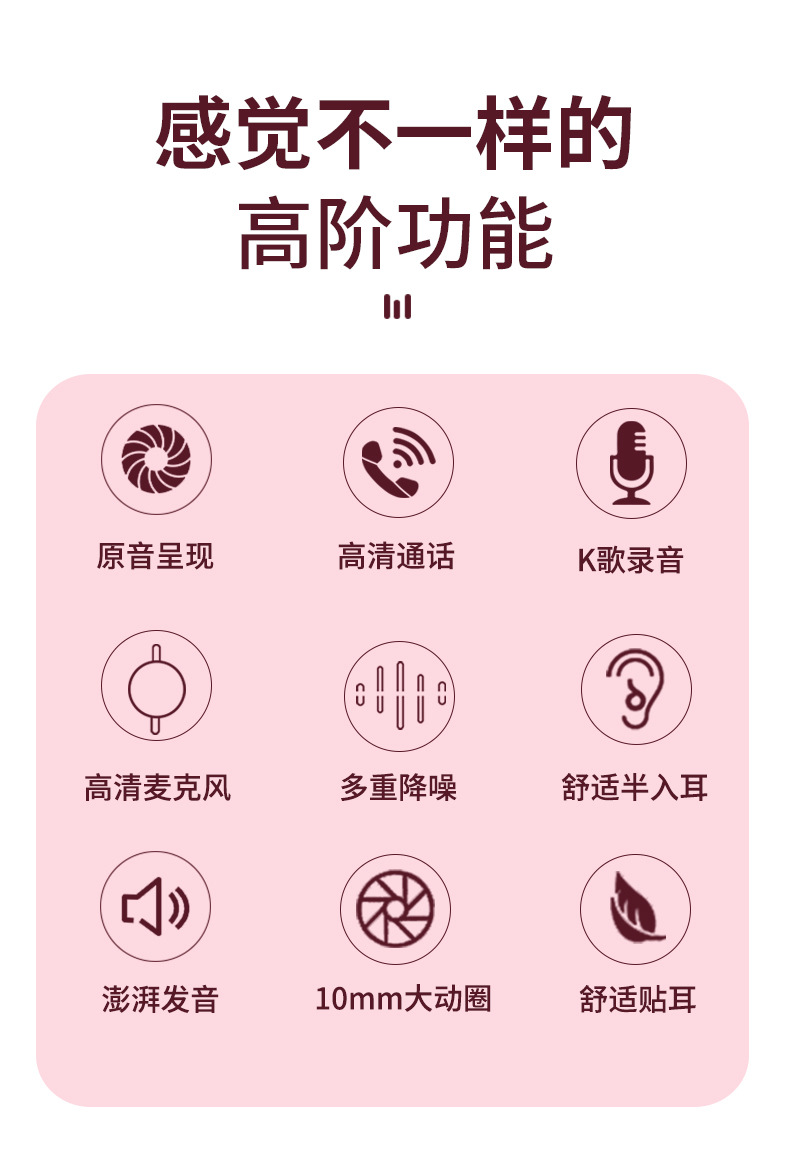 感觉不一样的
高阶功能

原音呈现

高清通话

K歌录音

高清麦克风

多重降噪

舒适半入耳

澎湃发音

10mm大动圈

舒适贴耳