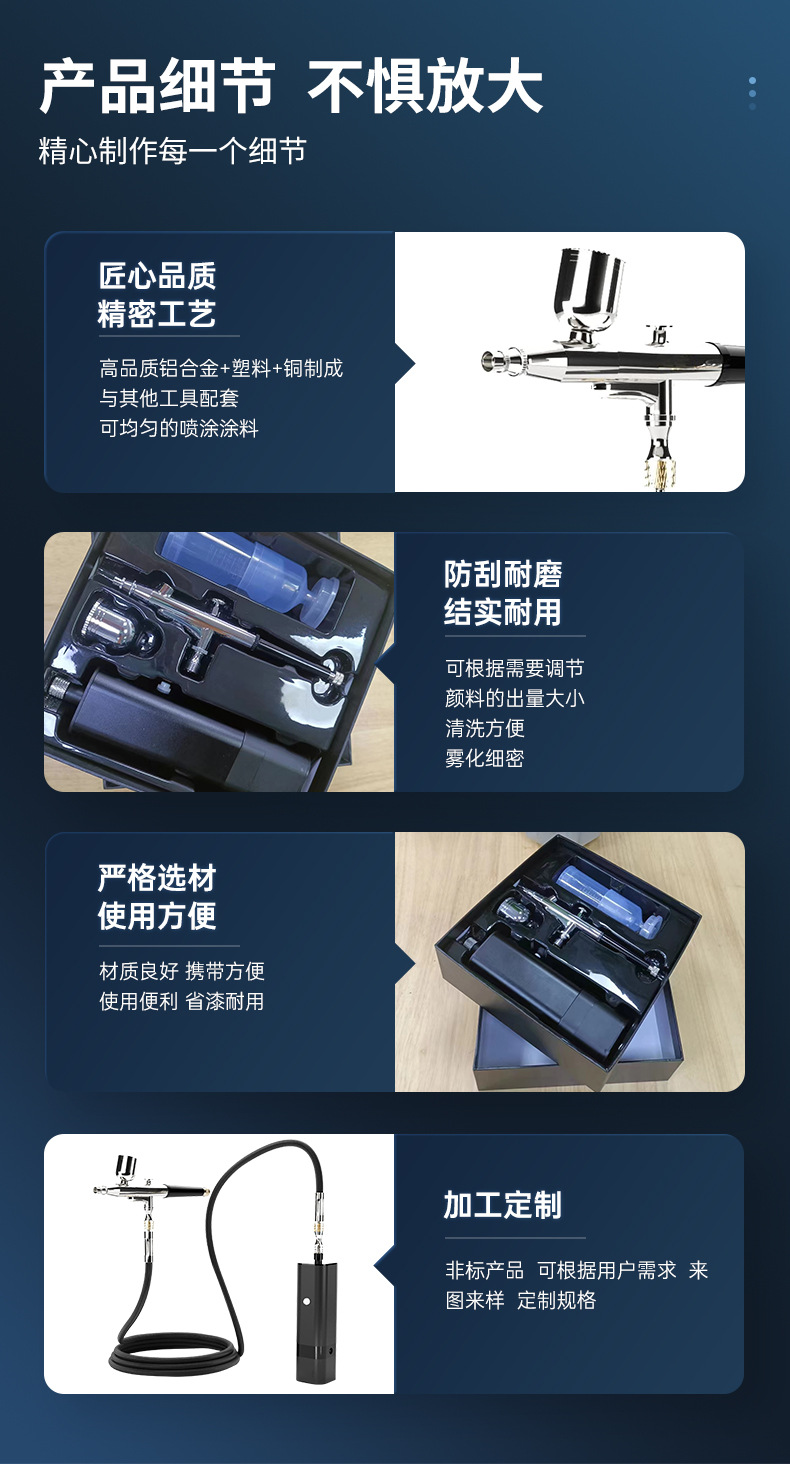 产品细节 不惧放大

精心制作每一个细节

匠心品质
精密工艺

高品质铝合金+塑料+铜制成
与其他工具配套
可均匀的喷涂涂料

防刮耐磨
结实耐用

可根据需要调节
颜料的出量大小
清洗方便
雾化细密

严格选材
使用方便

材质良好 携带方便
使用便利 省漆耐用

加工定制

非标产品 可根据用户需求 来图来样 定制规格