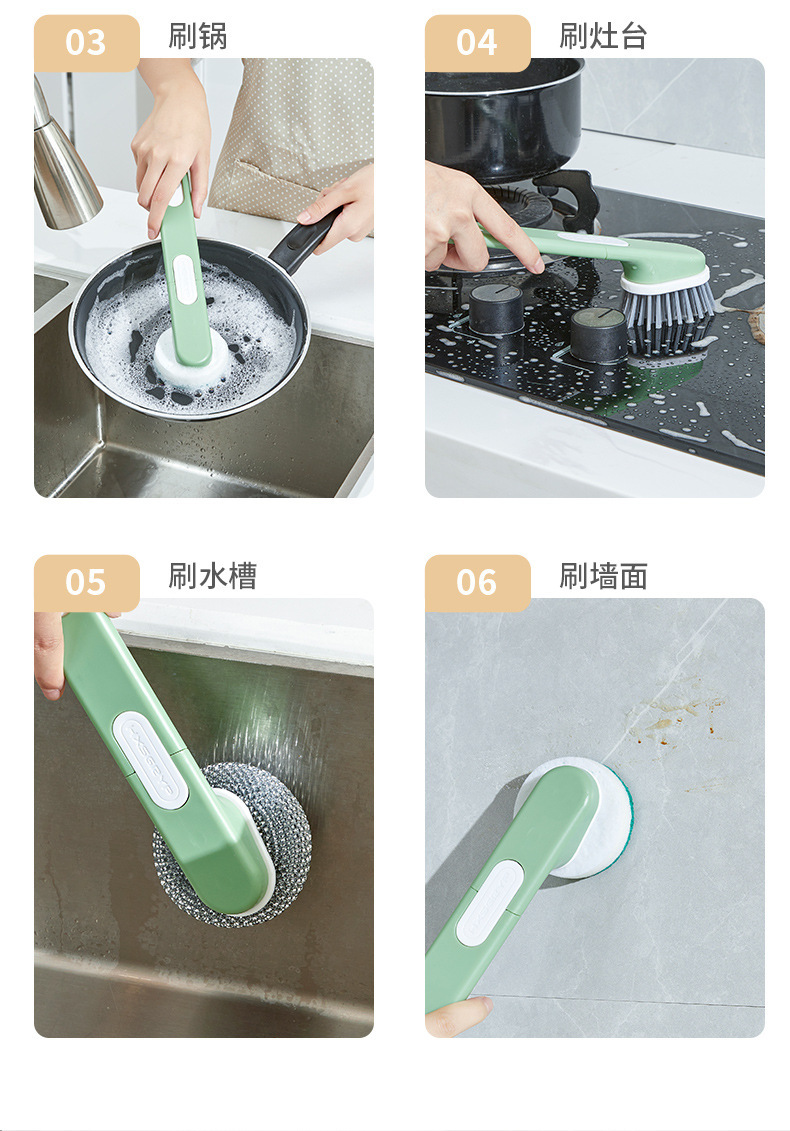 03 刷锅

04 刷灶台

05 刷水槽

06 刷墙面