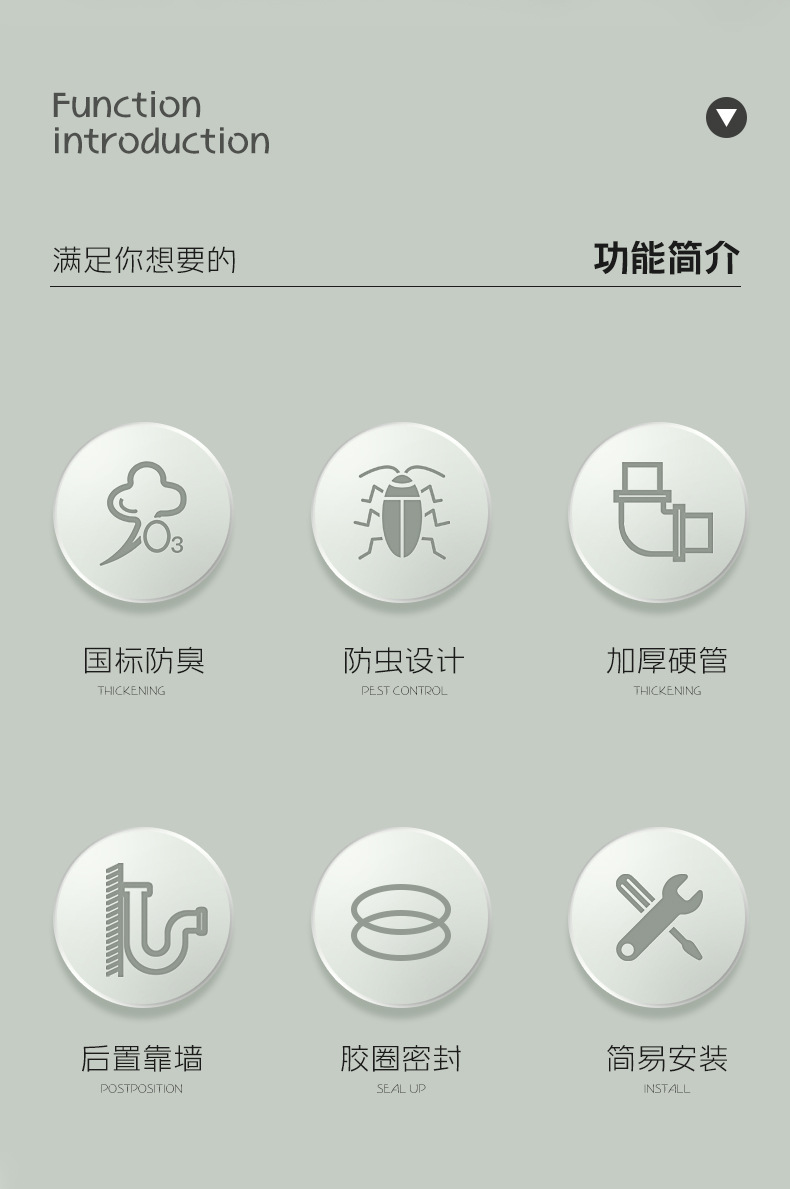 Function
introduction

满足你想要的 功能简介

$O_3$

国标防臭
THICKENING

防虫设计
PEST CONTROL

加厚硬管
THICKENING

后置靠墙
POSTPOSITION

胶圈密封
SEAL UP

简易安装
INSTALL