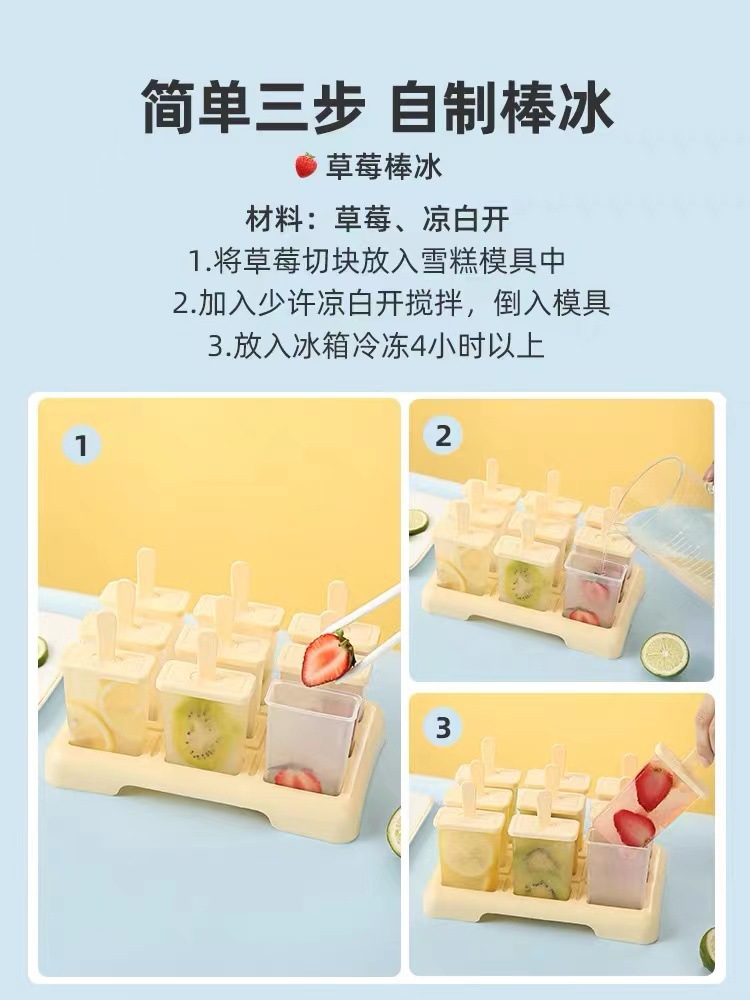 简单三步 自制棒冰

草莓棒冰

材料：草莓、凉白开
1.将草莓切块放入雪糕模具中
2.加入少许凉白开搅拌，倒入模具
3.放入冰箱冷冻4小时以上

1

2

3