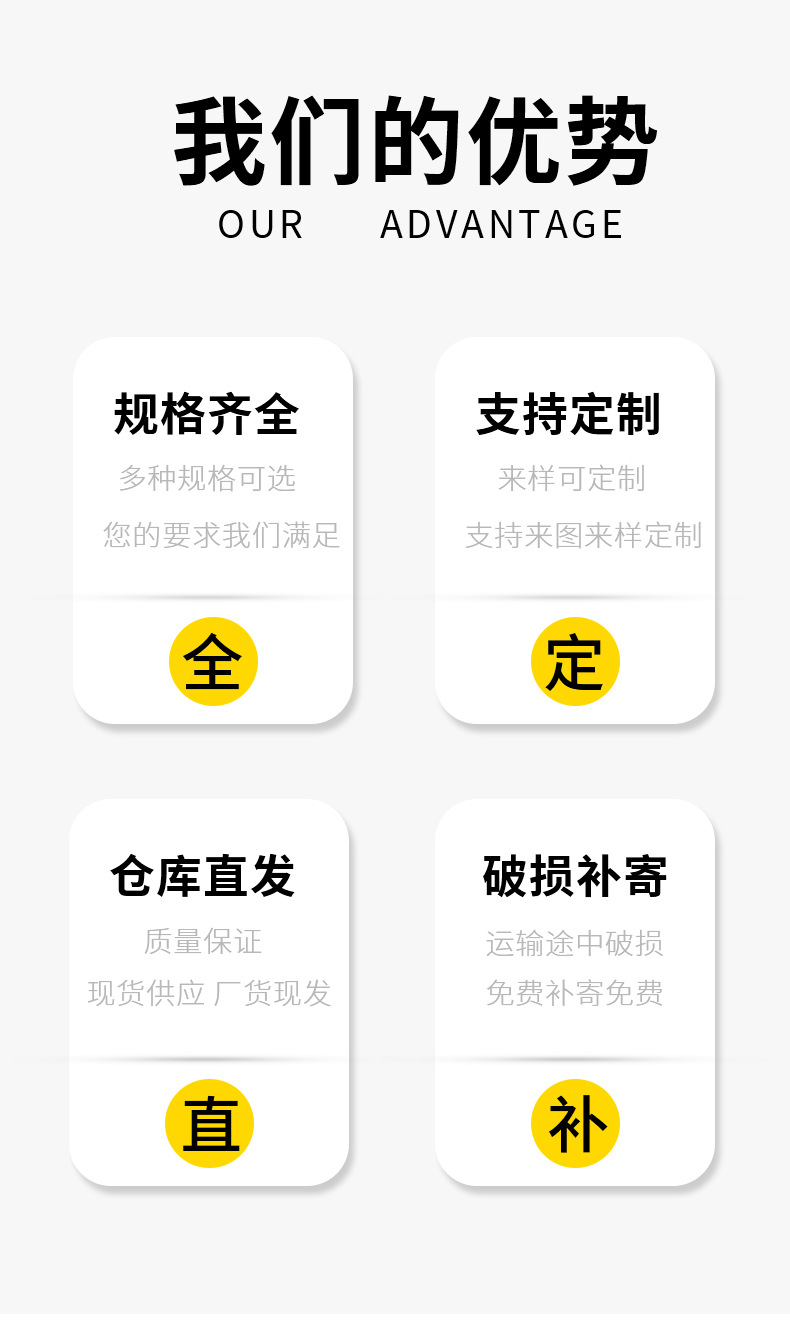 我们的优势
OUR ADVANTAGE

规格齐全
多种规格可选
您的要求我们满足
全

支持定制
来样可定制
支持来图来样定制
定

仓库直发
质量保证
现货供应 厂货现发
直

破损补寄
运输途中破损
免费补寄免费
补