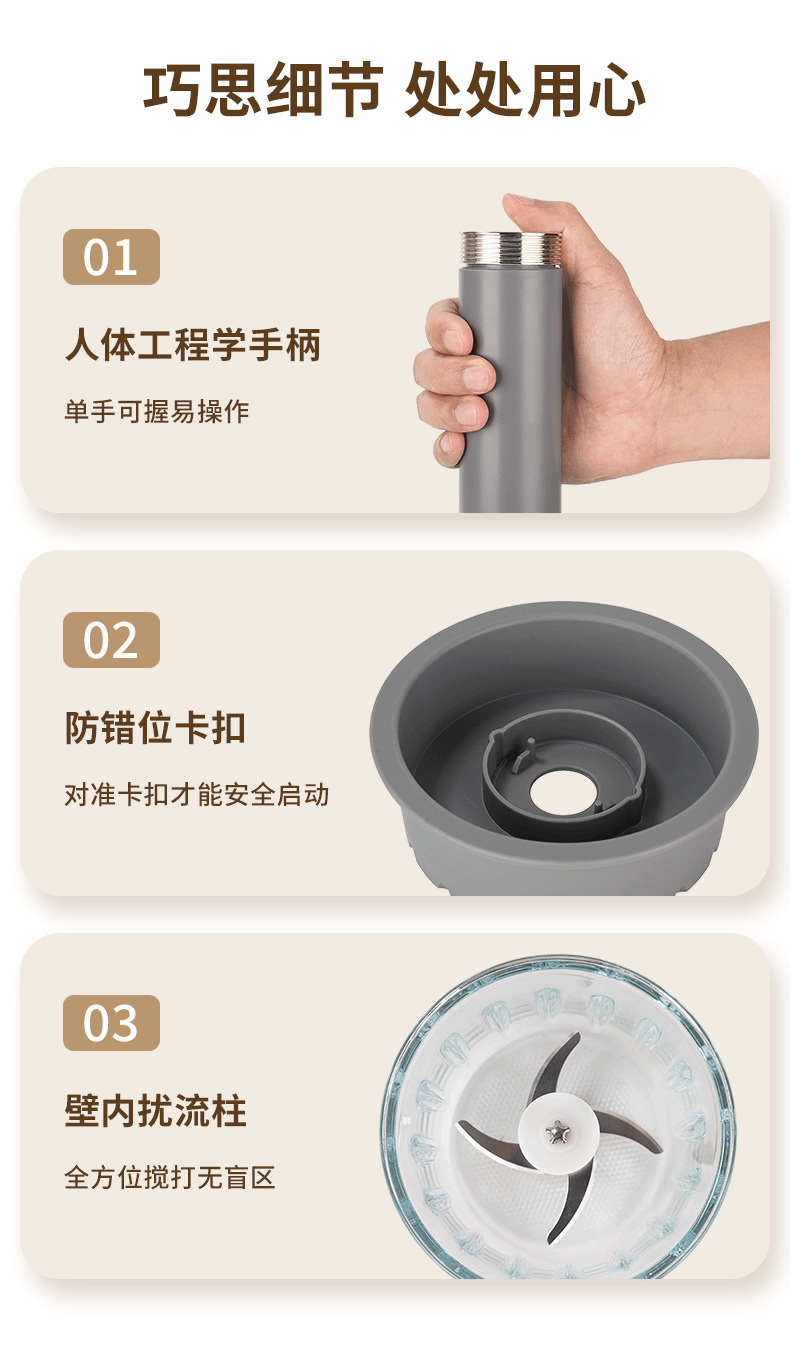 巧思细节 处处用心

01

人体工程学手柄

单手可握易操作

02

防错位卡扣

对准卡扣才能安全启动

03

壁内扰流柱

全方位搅打无盲区