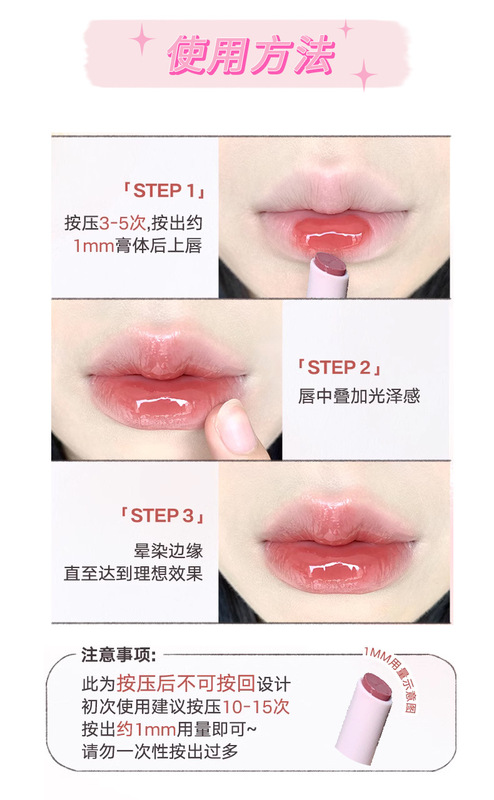 使用方法

「STEP 1」
按压3-5次,按出约1mm膏体后上唇

「STEP 2」
唇中叠加光泽感

「STEP 3」
晕染边缘
直至达到理想效果

注意事项:
此为按压后不可按回设计
初次使用建议按压10-15次
按出约1mm用量即可~
请勿一次性按出过多

1MM用量示意图