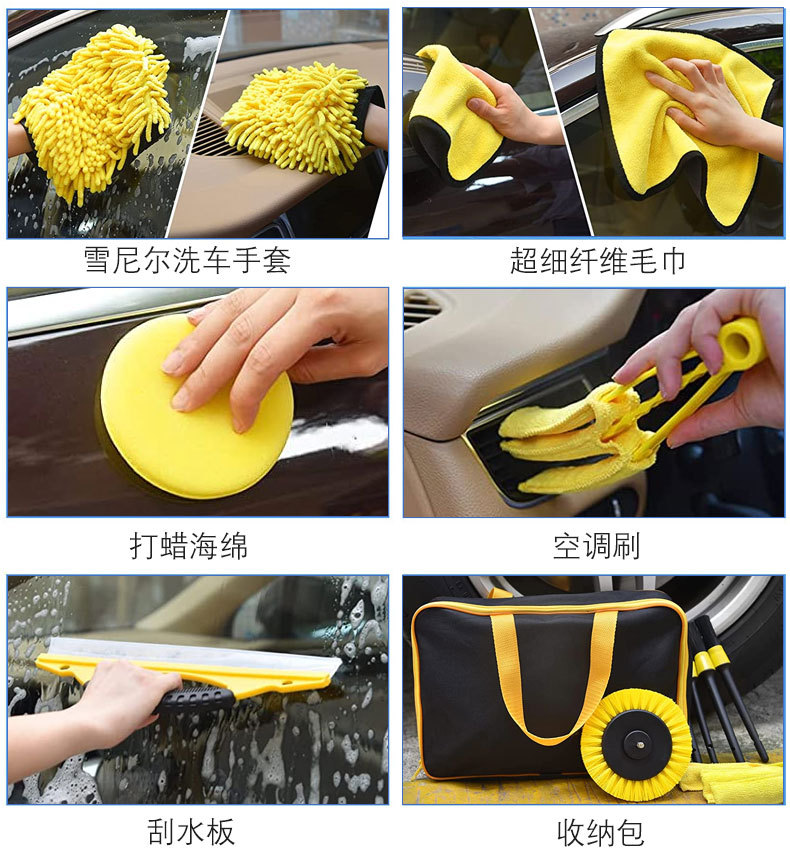 雪尼尔洗车手套

超细纤维毛巾

打蜡海绵

空调刷

刮水板

收纳包