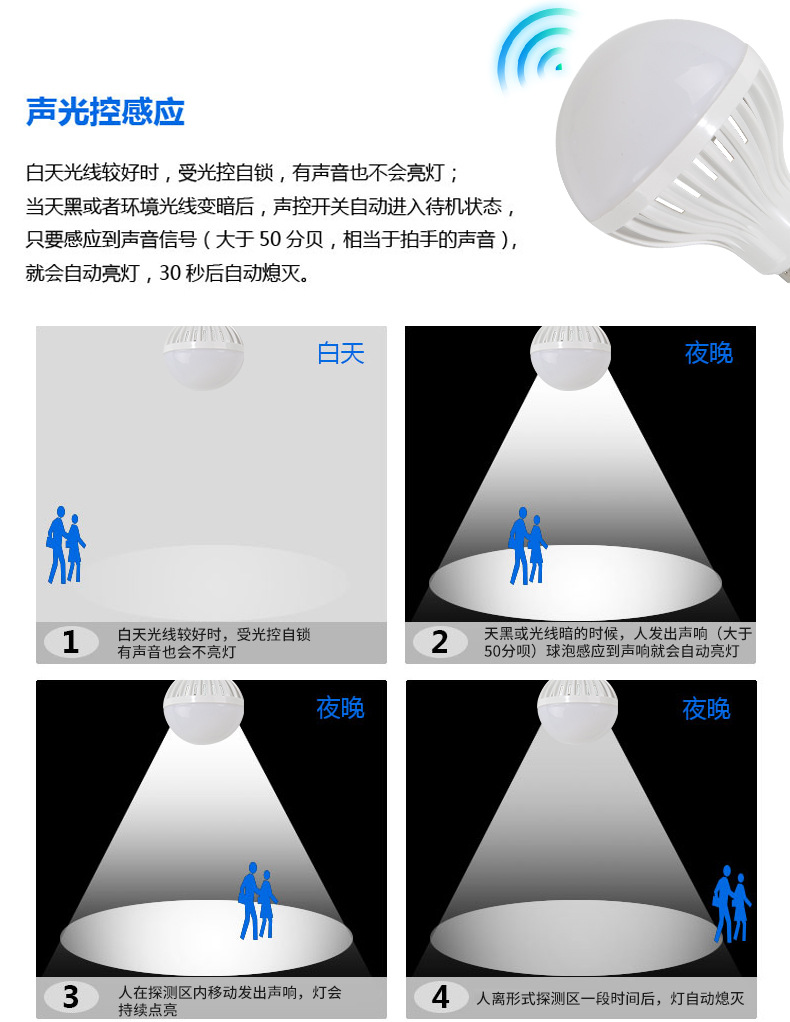 声光控感应

白天光线较好时，受光控自锁，有声音也不会亮灯；
当天黑或者环境光线变暗后，声控开关自动进入待机状态，
只要感应到声音信号（大于 50 分贝，相当于拍手的声音），
就会自动亮灯，30 秒后自动熄灭。

白天

1 白天光线较好时，受光控自锁 有声音也会不亮灯

夜晚

2 天黑或光线暗的时候，人发出声响（大于50分呗）球泡感应到声响就会自动亮灯

夜晚

3 人在探测区内移动发出声响，灯会持续点亮

夜晚

4 人离形式探测区一段时间后，灯自动熄灭