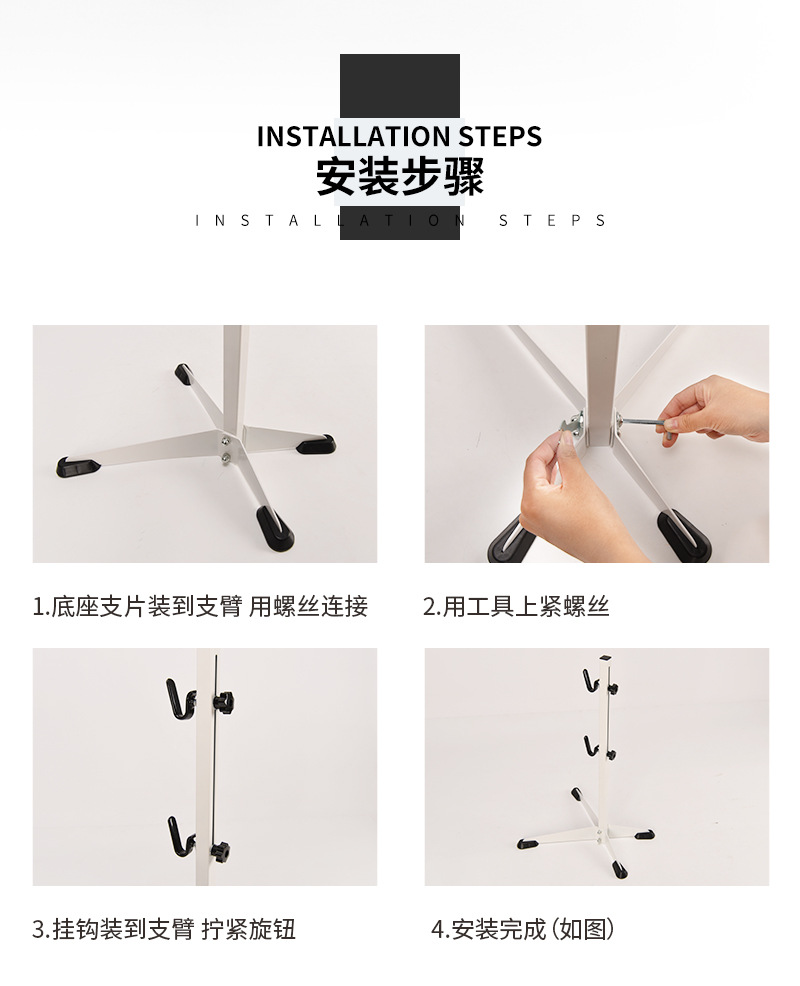 INSTALLATION STEPS
安装步骤
INSTALLATION STEPS

1.底座支片装到支臂 用螺丝连接

2.用工具上紧螺丝

3.挂钩装到支臂 拧紧旋钮

4.安装完成（如图）