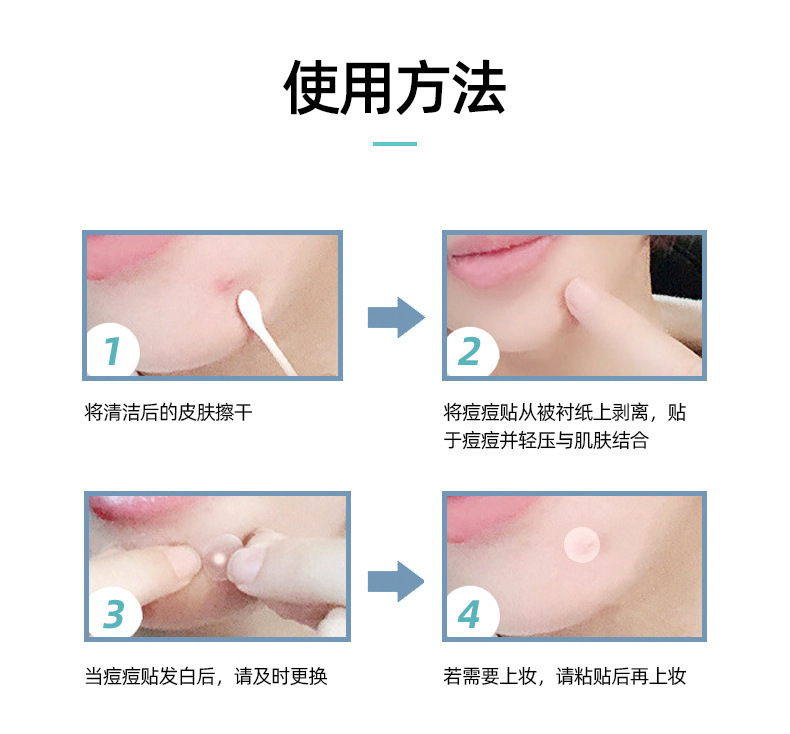 使用方法

1

将清洁后的皮肤擦干

2

将痘痘贴从被衬纸上剥离，贴于痘痘并轻压与肌肤结合

3

当痘痘贴发白后，请及时更换

4

若需要上妆，请粘贴后再上妆