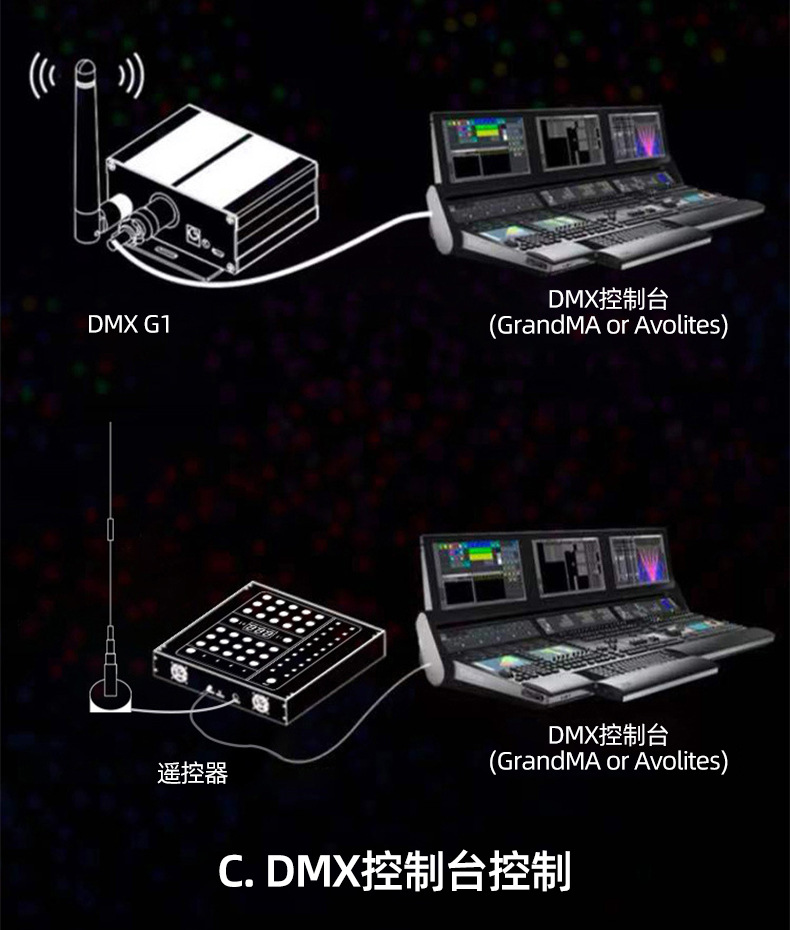 DMX G1

DMX控制台
(GrandMA or Avolites)

遥控器

DMX控制台
(GrandMA or Avolites)

C. DMX控制台控制